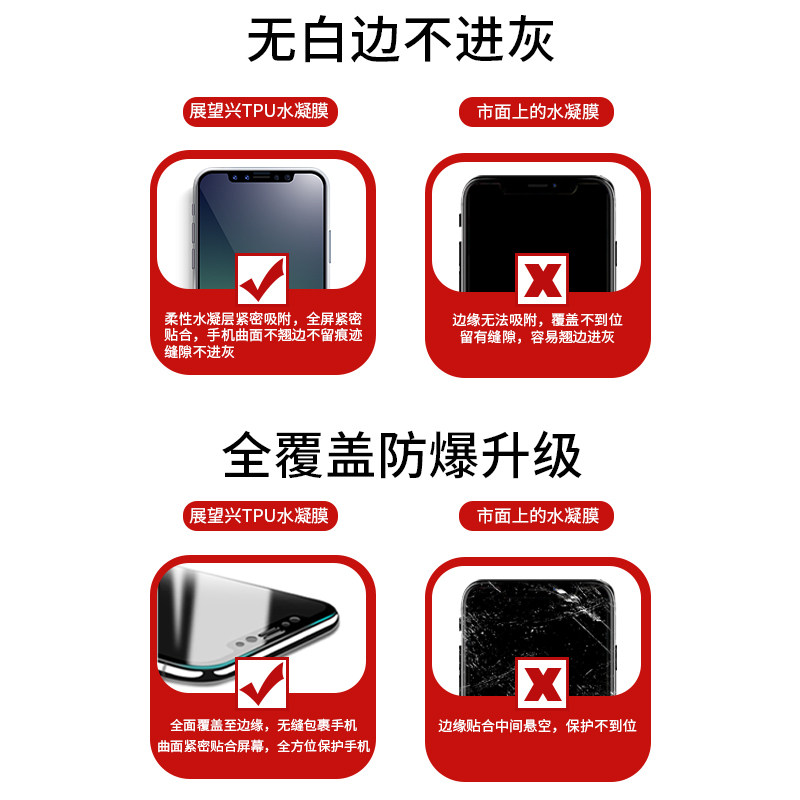 无白边不进灰

展望兴TPU水凝膜

柔性水凝层紧密吸附，全屏紧密贴合，手机曲面不翘边不留痕迹缝隙不进灰

市面上的水凝膜

边缘无法吸附，覆盖不到位留有缝隙，容易翘边进灰

全覆盖防爆升级

展望兴TPU水凝膜

全面覆盖至边缘，无缝包裹手机曲面紧密贴合屏幕，全方位保护手机

市面上的水凝膜

边缘贴合中间悬空，保护不到位