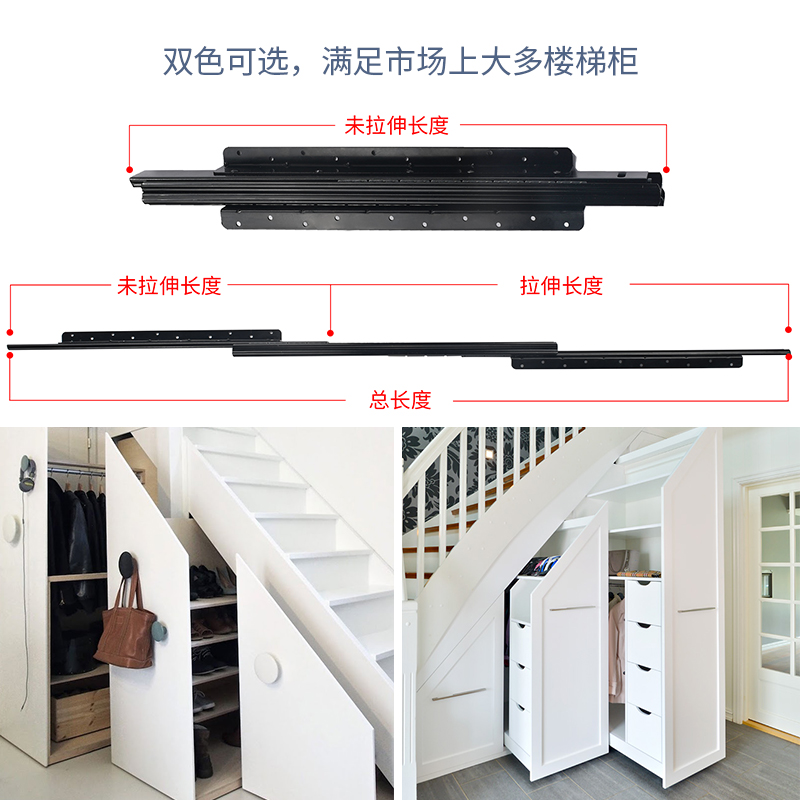 双色可选，满足市场上大多楼梯柜

未拉伸长度

未拉伸长度

拉伸长度

总长度