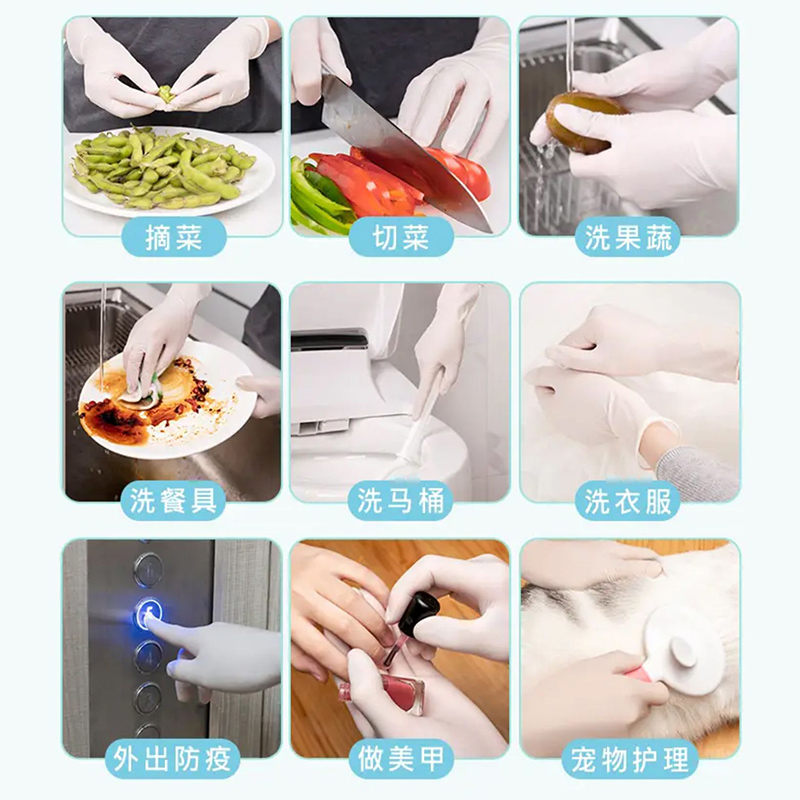 摘菜

切菜

洗果蔬

洗餐具

洗马桶

洗衣服

外出防疫

做美甲

宠物护理