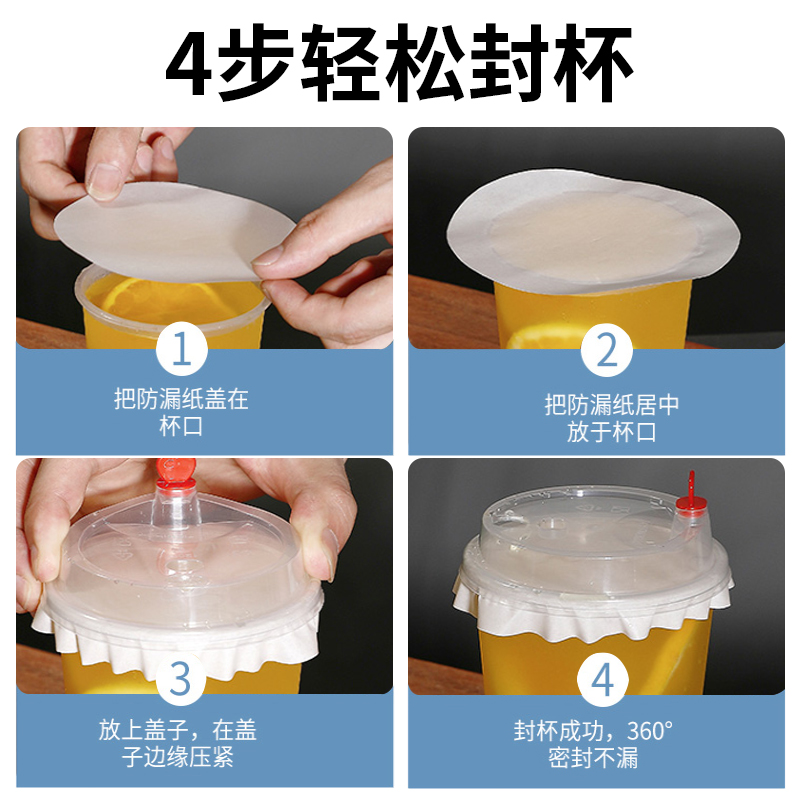 4步轻松封杯

1
把防漏纸盖在杯口

2
把防漏纸居中放于杯口

3
放上盖子，在盖子边缘压紧

4
封杯成功，360°密封不漏