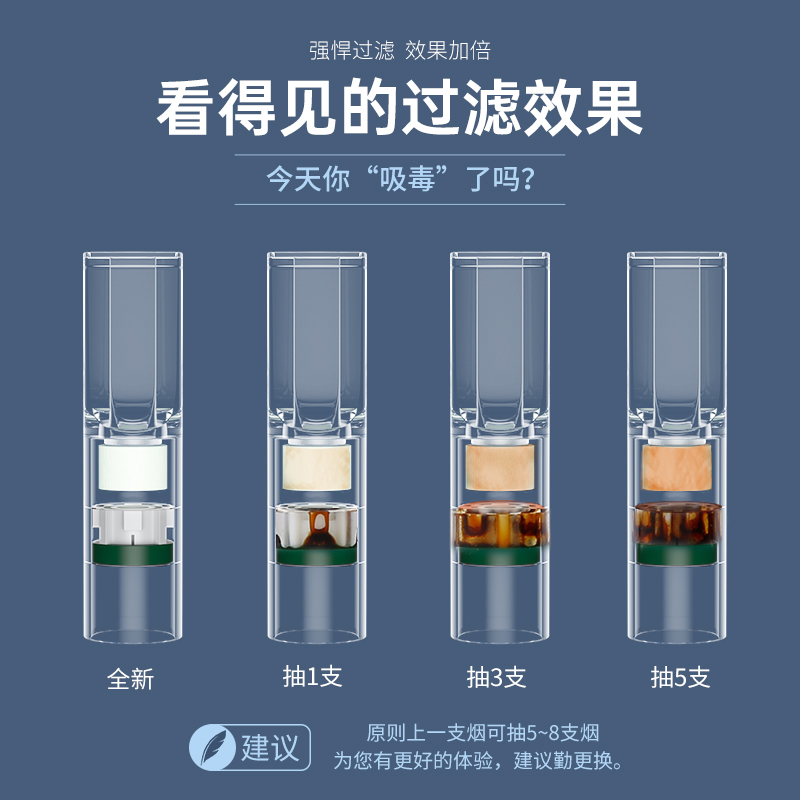 强悍过滤 效果加倍

看得见的过滤效果

今天你“吸毒”了吗?

全新

抽1支

抽3支

抽5支

建议

原则上一支烟可抽5~8支烟
为您有更好的体验，建议勤更换。