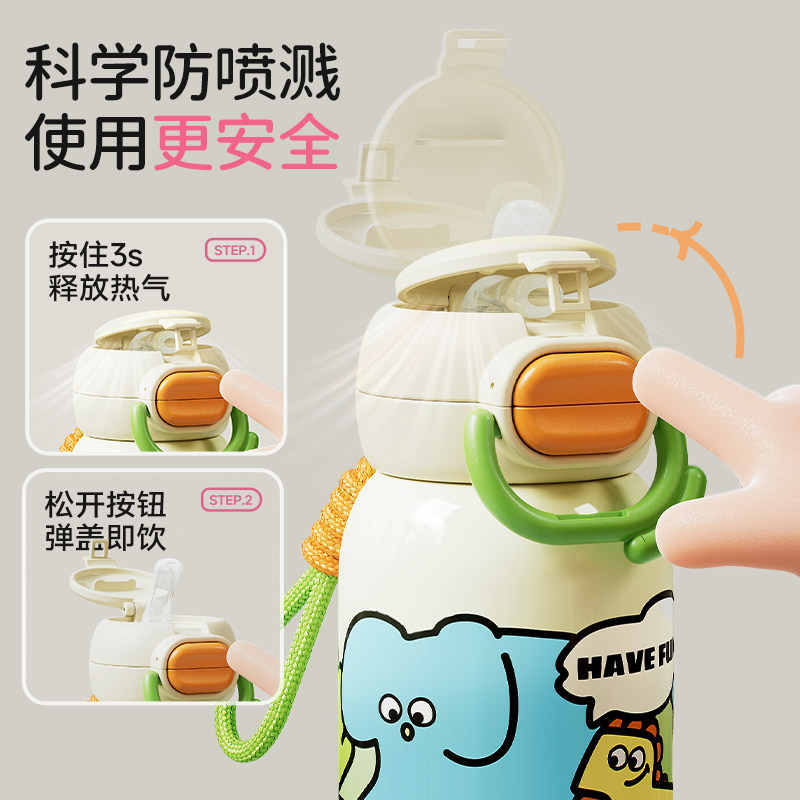 科学防喷溅
使用更安全

按住3s
释放热气

STEP.1

松开按钮
弹盖即饮

STEP.2

HAVE FU