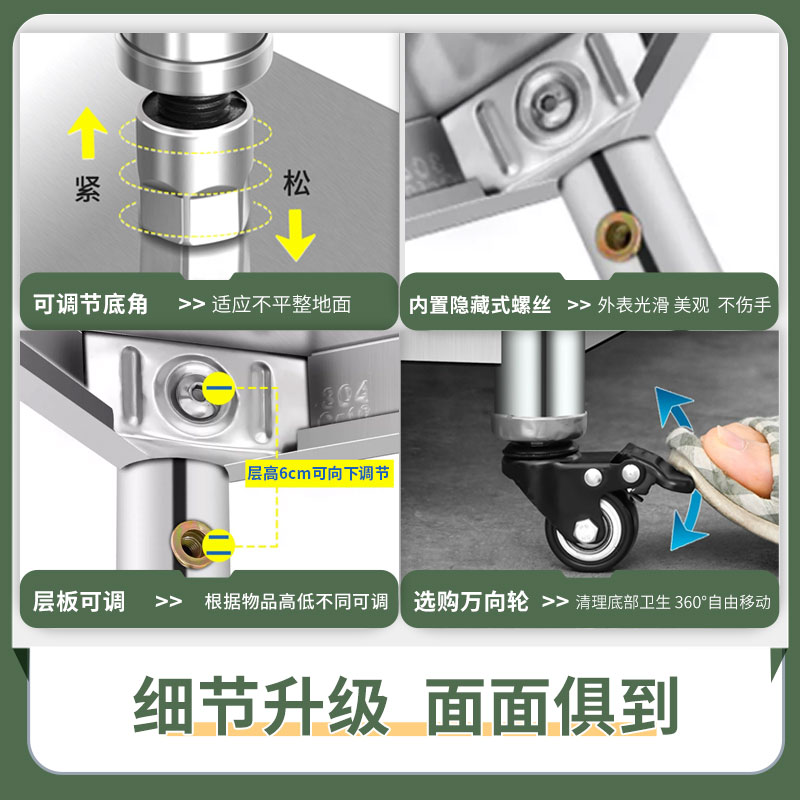 紧

松

可调节底角 >> 适应不平整地面

内置隐藏式螺丝 >> 外表光滑 美观 不伤手

一

304

层高6cm可向下调节

二

层板可调 >> 根据物品高低不同可调

选购万向轮 >> 清理底部卫生 360°自由移动

细节升级 面面俱到