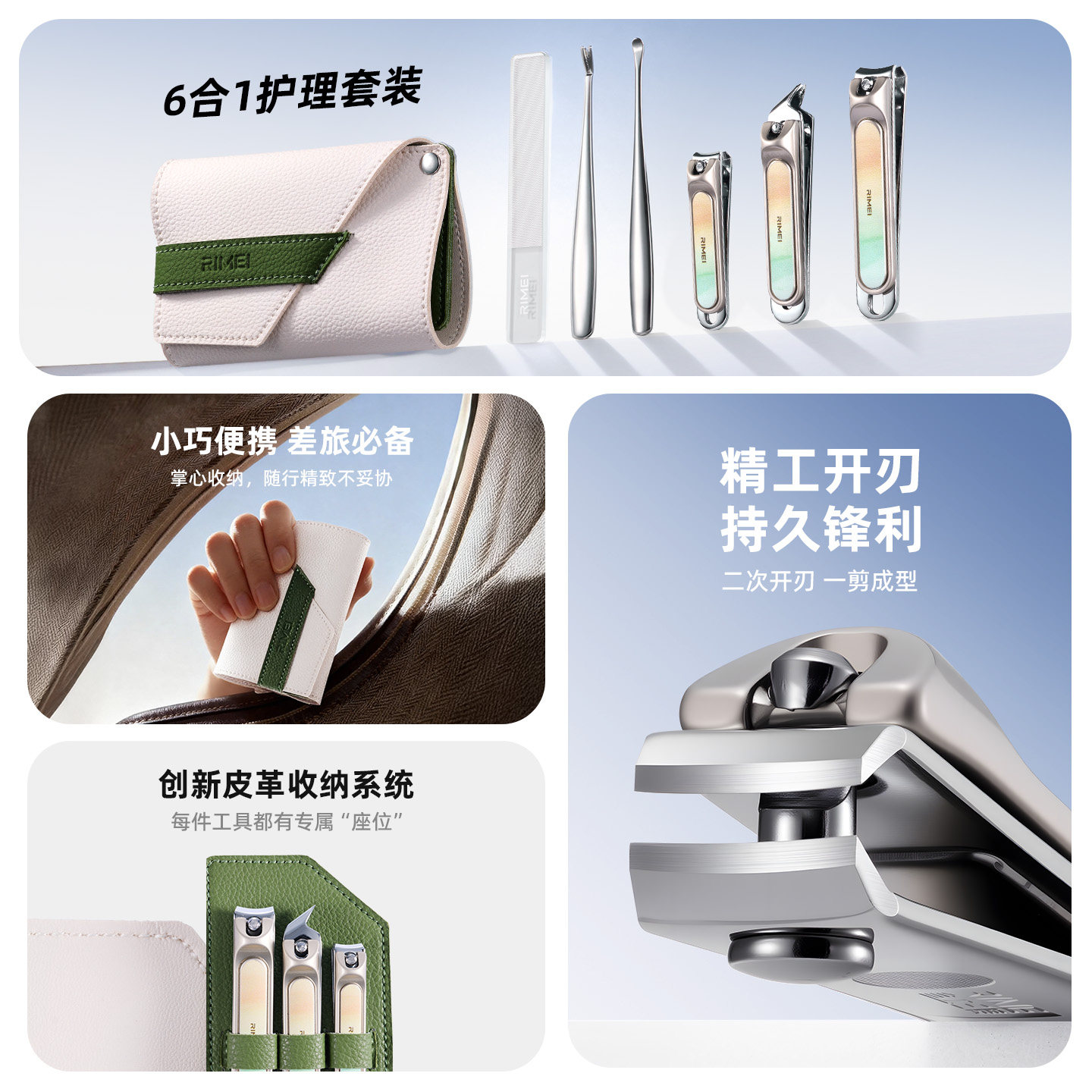 6合1护理套装

RIMEI

RIMEI

RIMEI

RIMEI

RIMEI

小巧便携 差旅必备

掌心收纳，随行精致不妥协

精工开刃

持久锋利

二次开刃 一剪成型

创新皮革收纳系统

每件工具都有专属“座位”

RIMEI

RIMEI