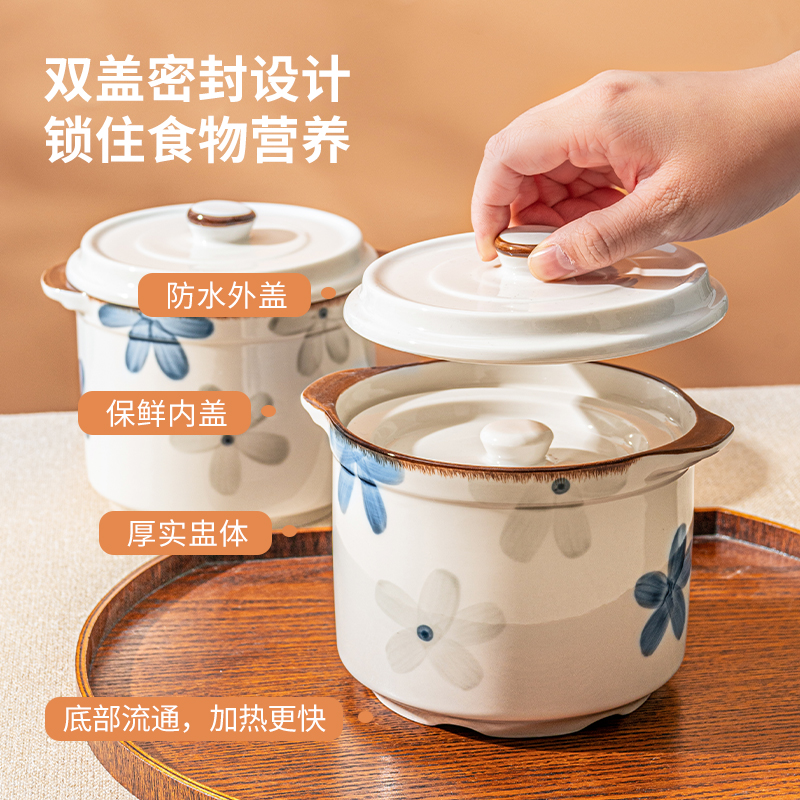 双盖密封设计
锁住食物营养

防水外盖

保鲜内盖

厚实盅体

底部流通，加热更快