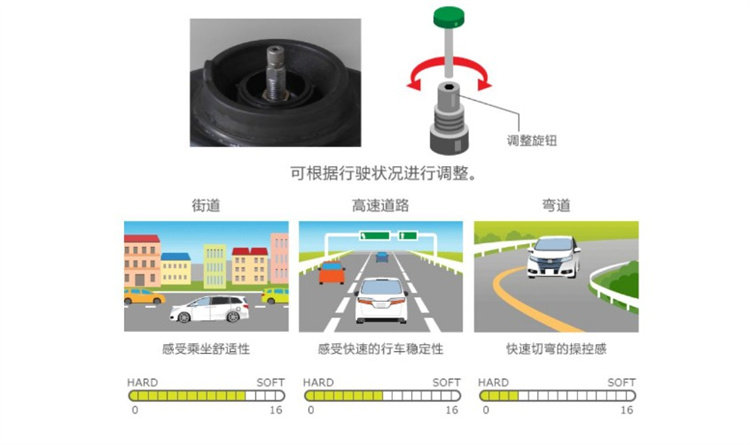 调整旋钮

可根据行驶状况进行调整。

街道

感受乘坐舒适性

HARD SOFT
0 16

高速道路

感受快速的行车稳定性

HARD SOFT
0 16

弯道

快速切弯的操控感

HARD SOFT
0 16