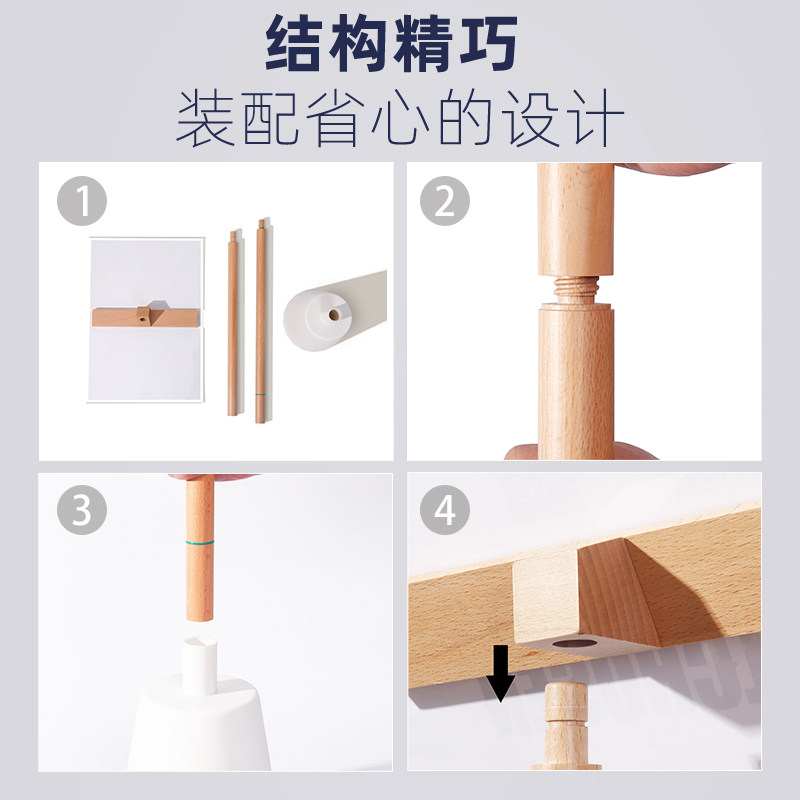 结构精巧
装配省心的设计

1

2

3

4