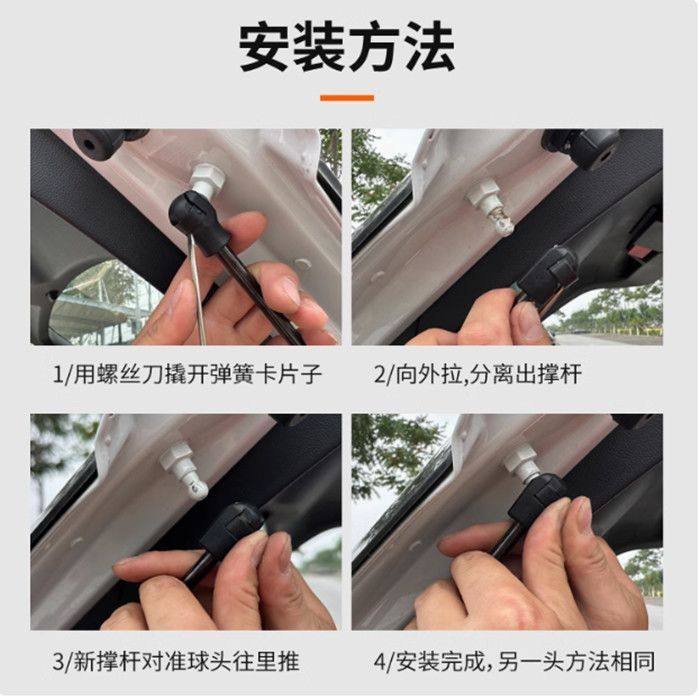 安装方法

1/用螺丝刀撬开弹簧卡片子

2/向外拉,分离出撑杆

3/新撑杆对准球头往里推

4/安装完成，另一头方法相同