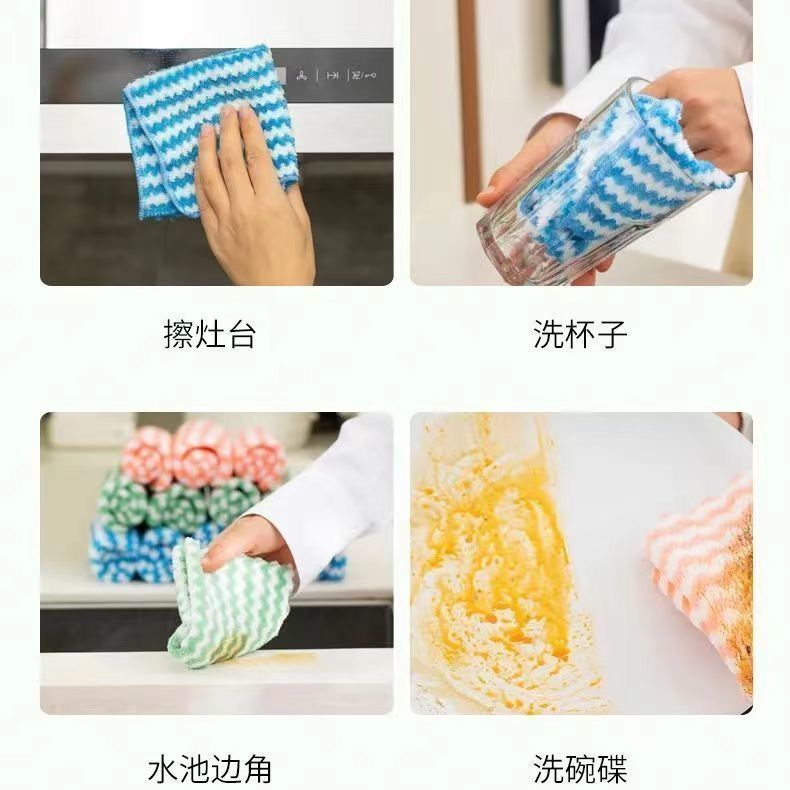 擦灶台

洗杯子

水池边角

洗碗碟