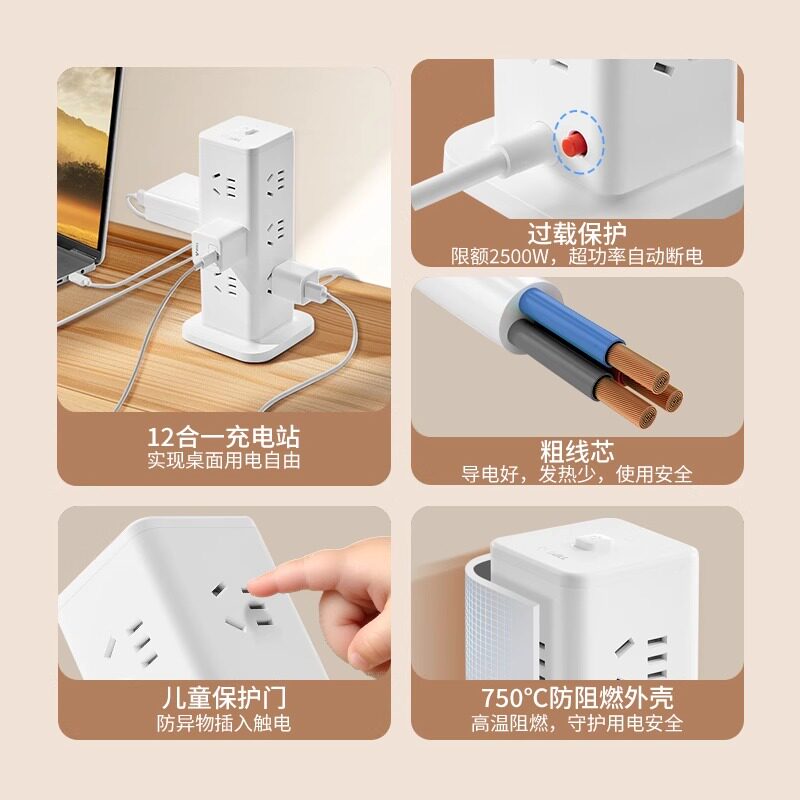 12合一充电站
实现桌面用电自由

过载保护
限额2500W，超功率自动断电

粗线芯
导电好，发热少，使用安全

儿童保护门
防异物插入触电

750°C防阻燃外壳
高温阻燃，守护用电安全