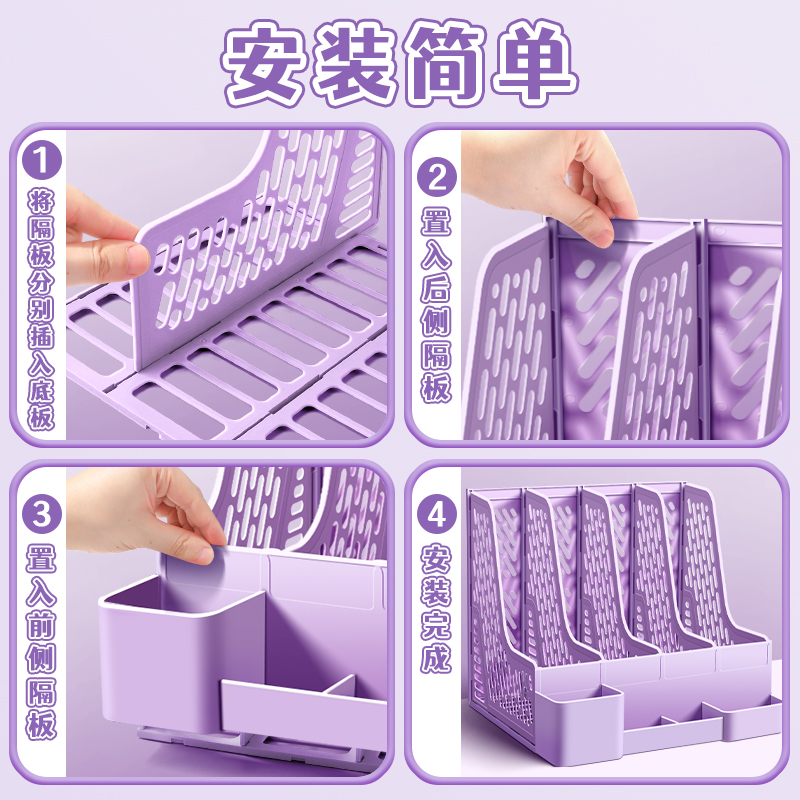 安装简单

1 将隔板分别插入底板

2 置入后侧隔板

3 置入前侧隔板

4 安装完成