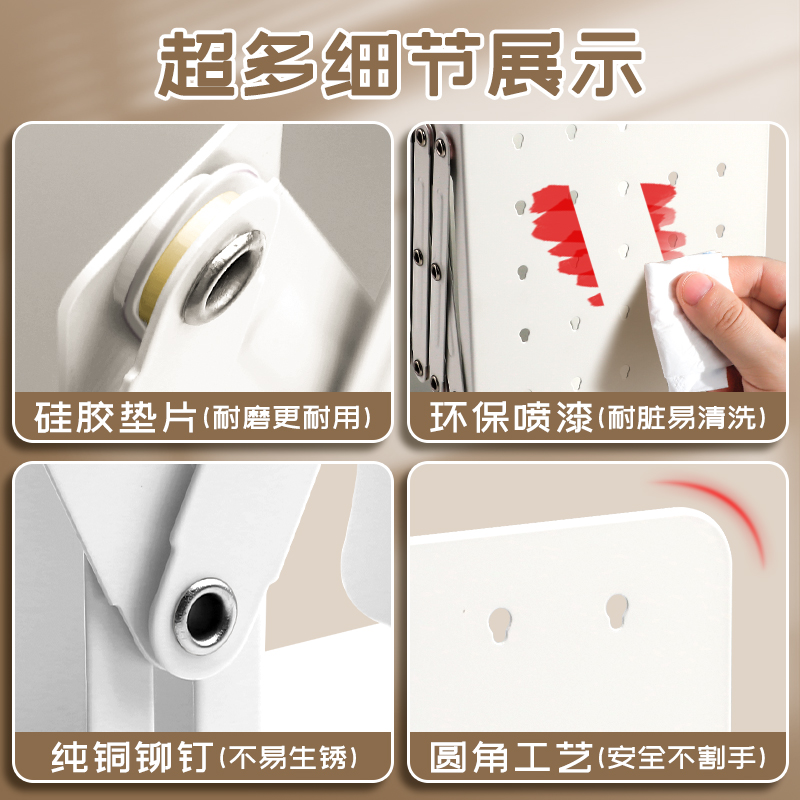 超多细节展示

硅胶垫片(耐磨更耐用)

环保喷漆(耐脏易清洗)

纯铜铆钉(不易生锈)

圆角工艺(安全不割手)