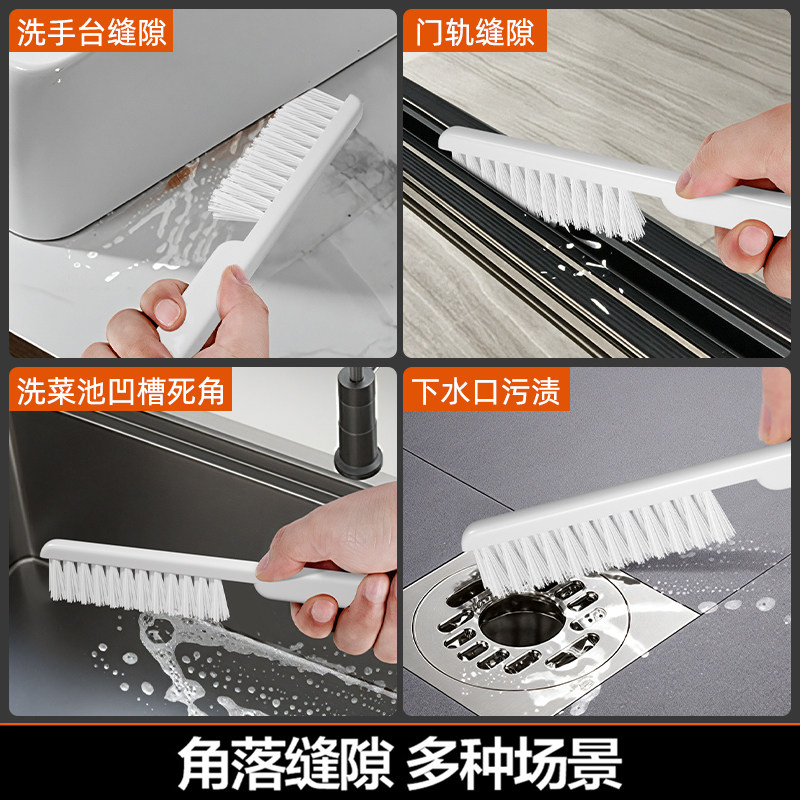 洗手台缝隙

门轨缝隙

洗菜池凹槽死角

下水口污渍

角落缝隙 多种场景