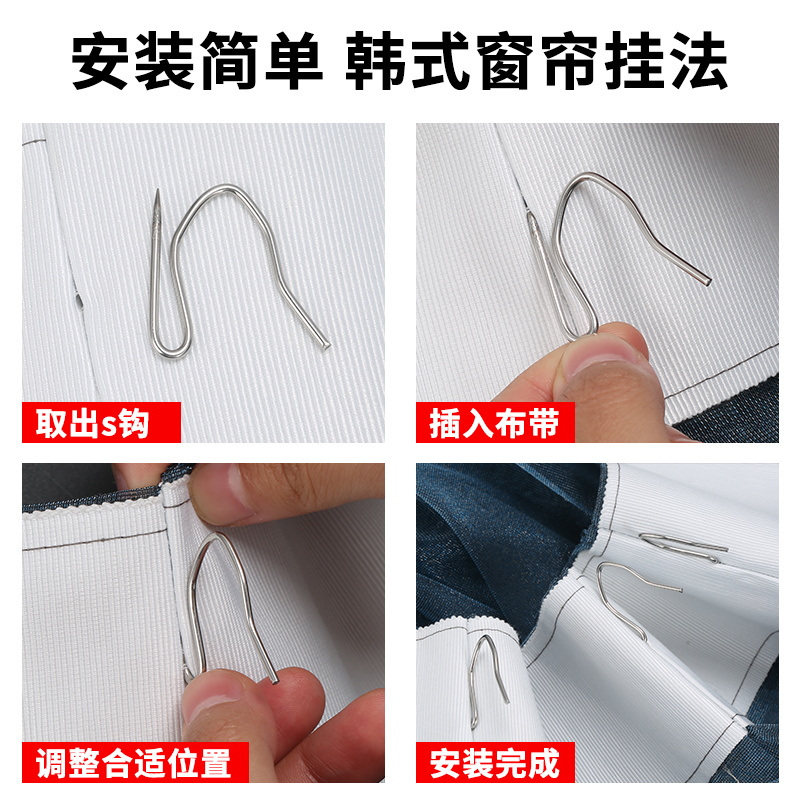 安装简单 韩式窗帘挂法

取出s钩

插入布带

调整合适位置

安装完成