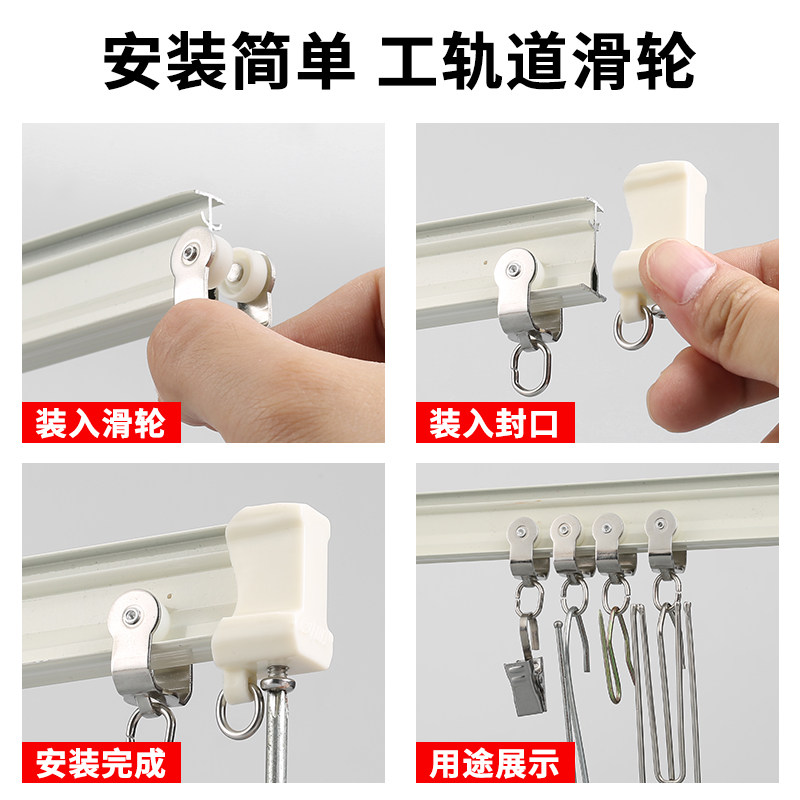 安装简单 工轨道滑轮

装入滑轮

装入封口

安装完成

用途展示