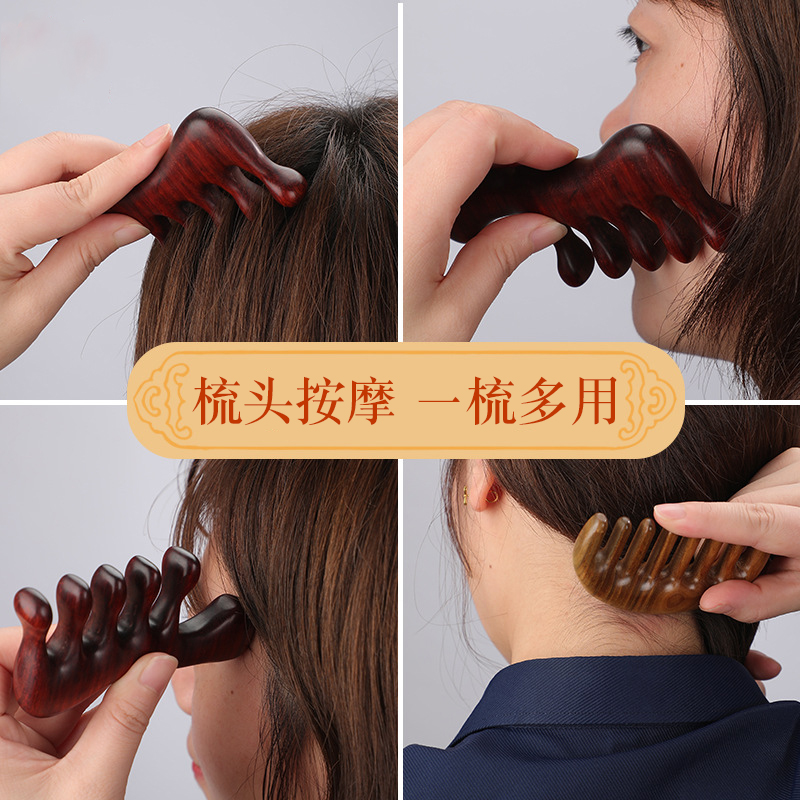 梳头按摩 一梳多用