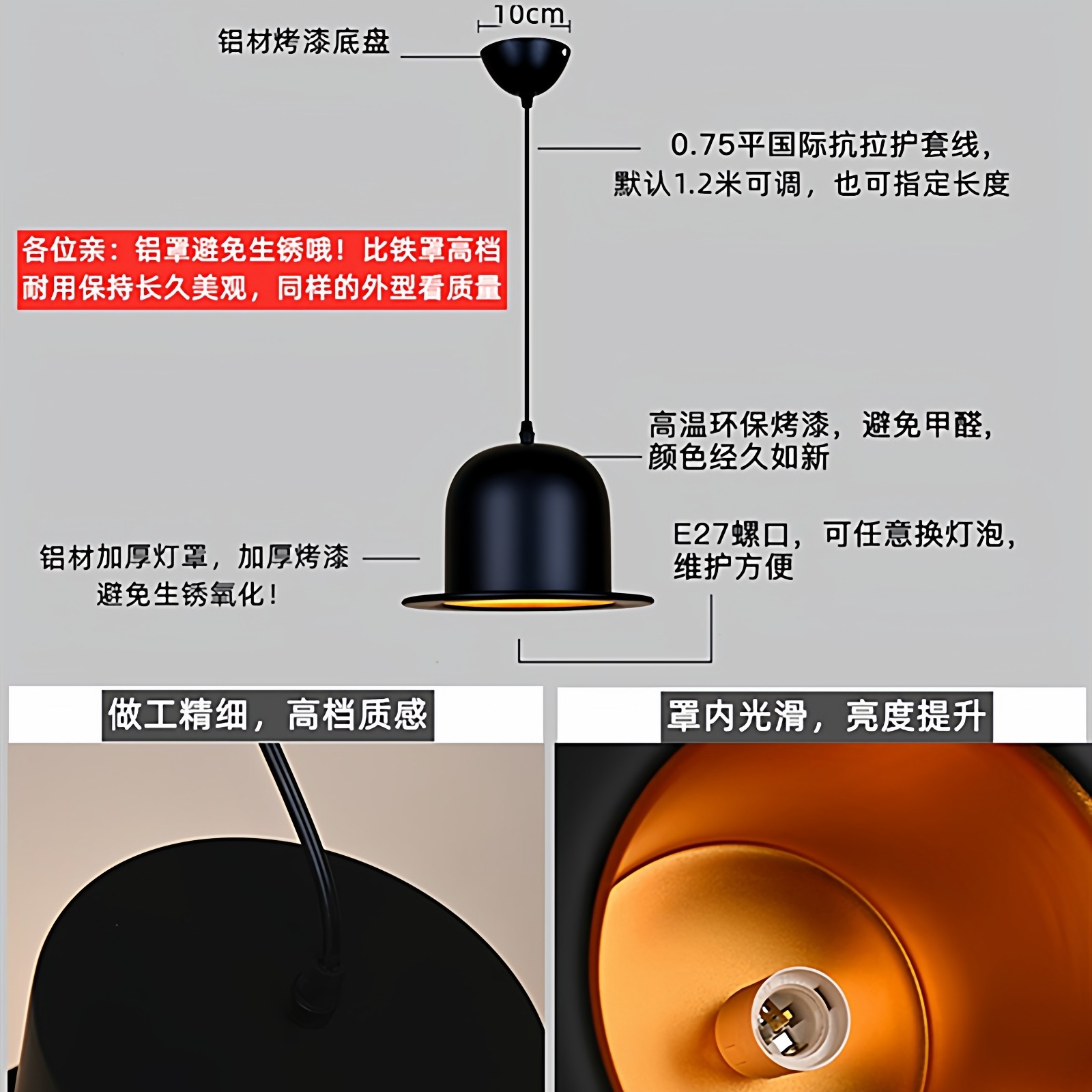 10cm

铝材烤漆底盘

0.75平国际抗拉护套线，默认1.2米可调，也可指定长度

各位亲：铝罩避免生锈哦！比铁罩高档耐用保持长久美观，同样的外型看质量

高温环保烤漆，避免甲醛，颜色经久如新

E27螺口，可任意换灯泡，维护方便

铝材加厚灯罩，加厚烤漆避免生锈氧化！

做工精细，高档质感

罩内光滑，亮度提升