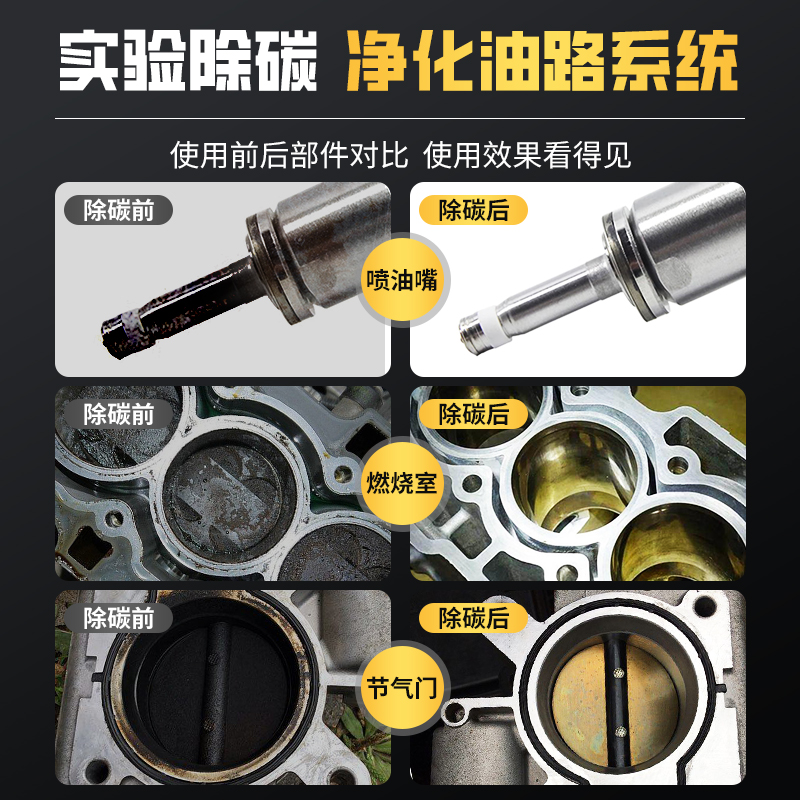 实验除碳 净化油路系统

使用前后部件对比 使用效果看得见

除碳前

喷油嘴

除碳后

除碳前

燃烧室

除碳后

除碳前

节气门

除碳后