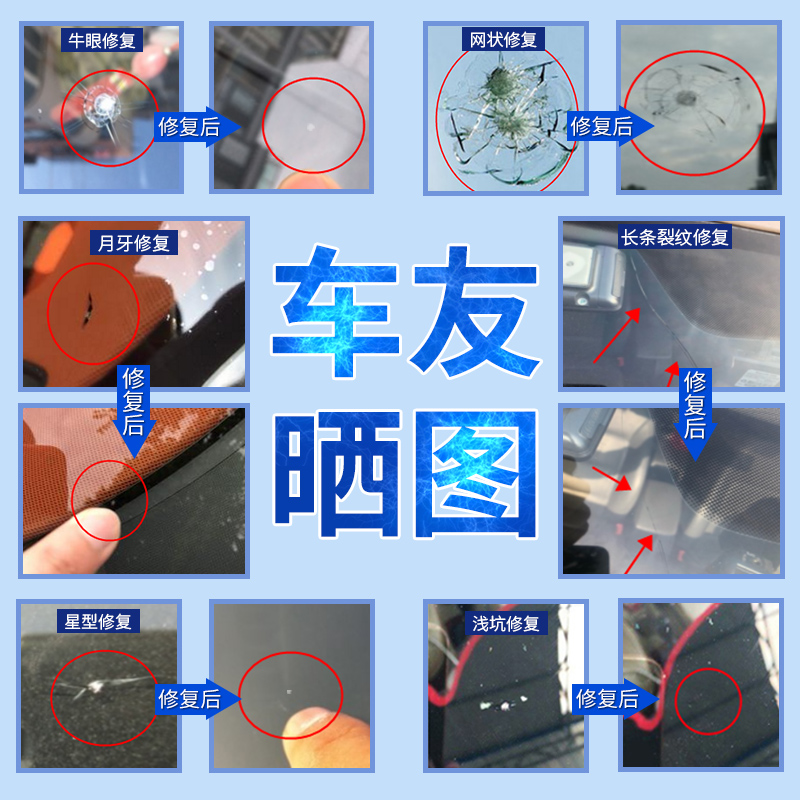 牛眼修复

修复后

网状修复

修复后

月牙修复

修复后

车友晒图

长条裂纹修复

修复后

星型修复

修复后

浅坑修复

修复后