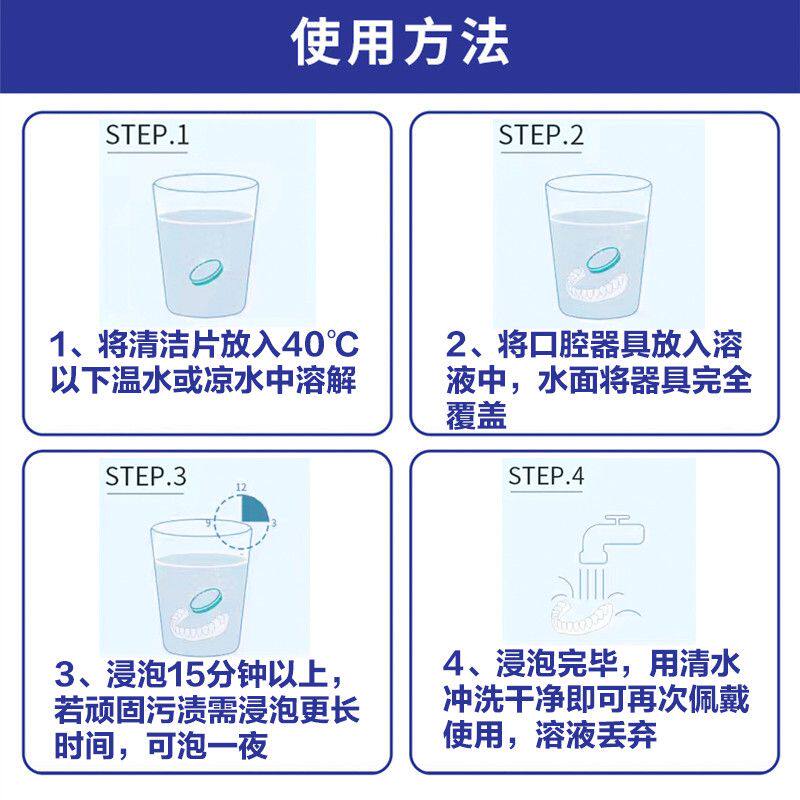 使用方法

STEP.1

1、将清洁片放入40℃以下温水或凉水中溶解

STEP.2

2、将口腔器具放入溶液中，水面将器具完全覆盖

STEP.3

12
9
3

3、浸泡15分钟以上，若顽固污渍需浸泡更长时间，可泡一夜

STEP.4

4、浸泡完毕，用清水冲洗干净即可再次佩戴使用，溶液丢弃