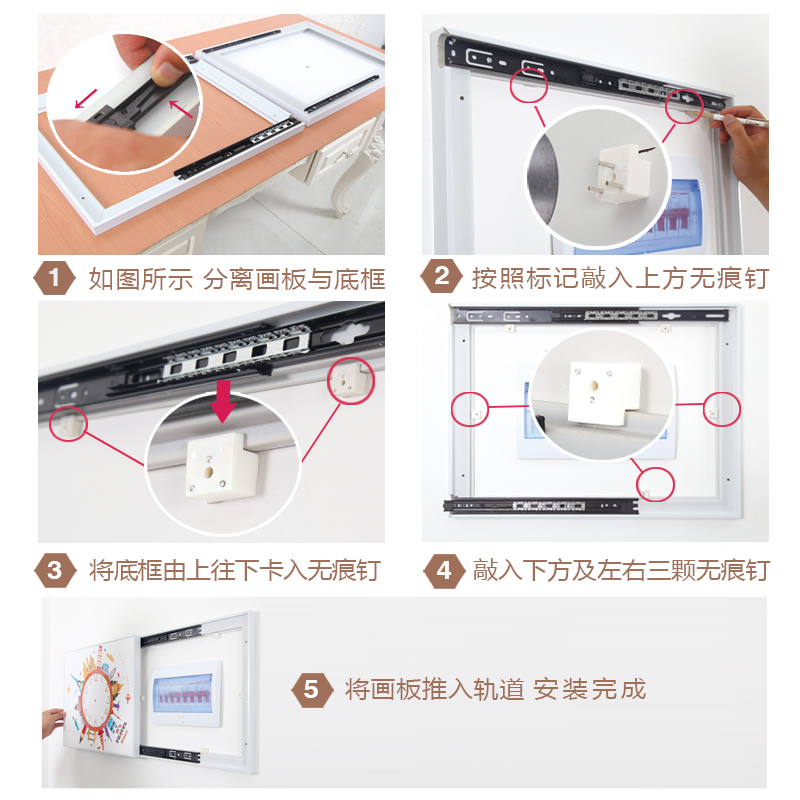 1 如图所示 分离画板与底框

2 按照标记敲入上方无痕钉

3 将底框由上往下卡入无痕钉

4 敲入下方及左右三颗无痕钉

5 将画板推入轨道 安装完成