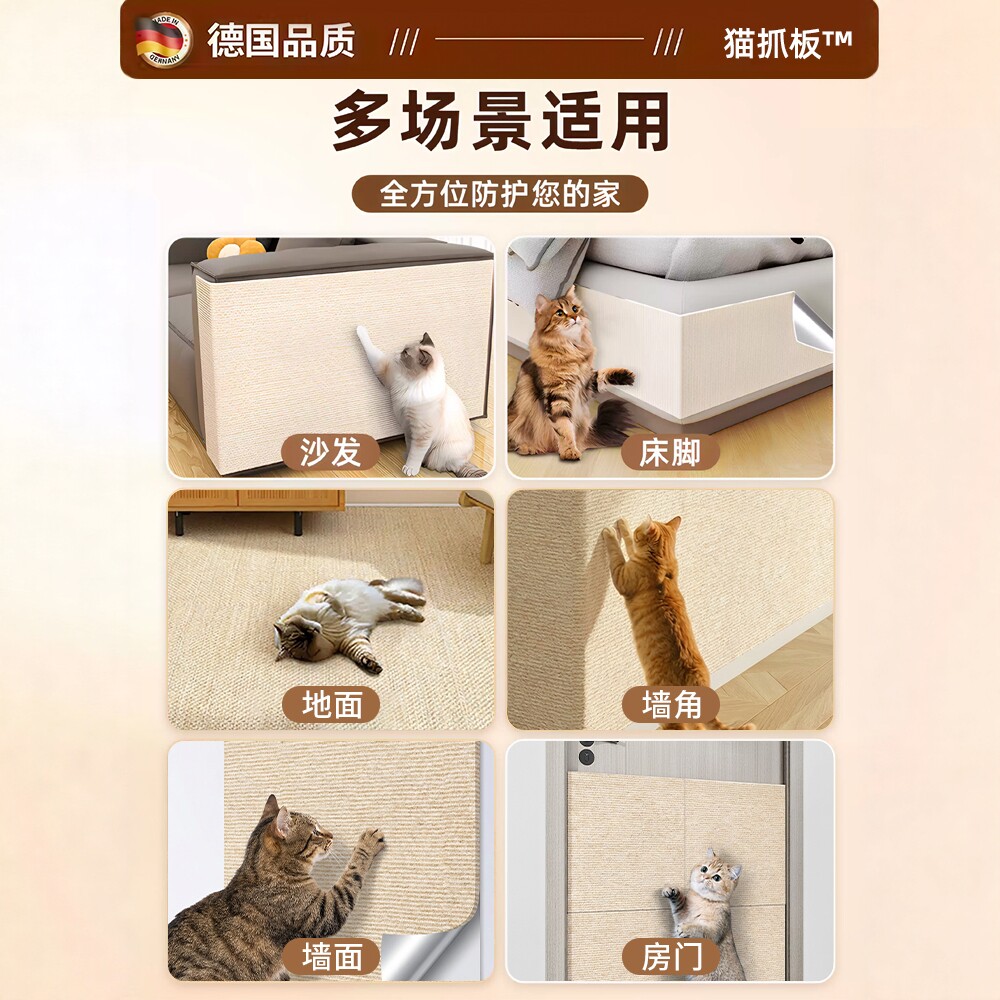 MADE IN GERMANY
德国品质 /// /// 猫抓板™

多场景适用

全方位防护您的家

沙发

床脚

地面

墙角

墙面

房门