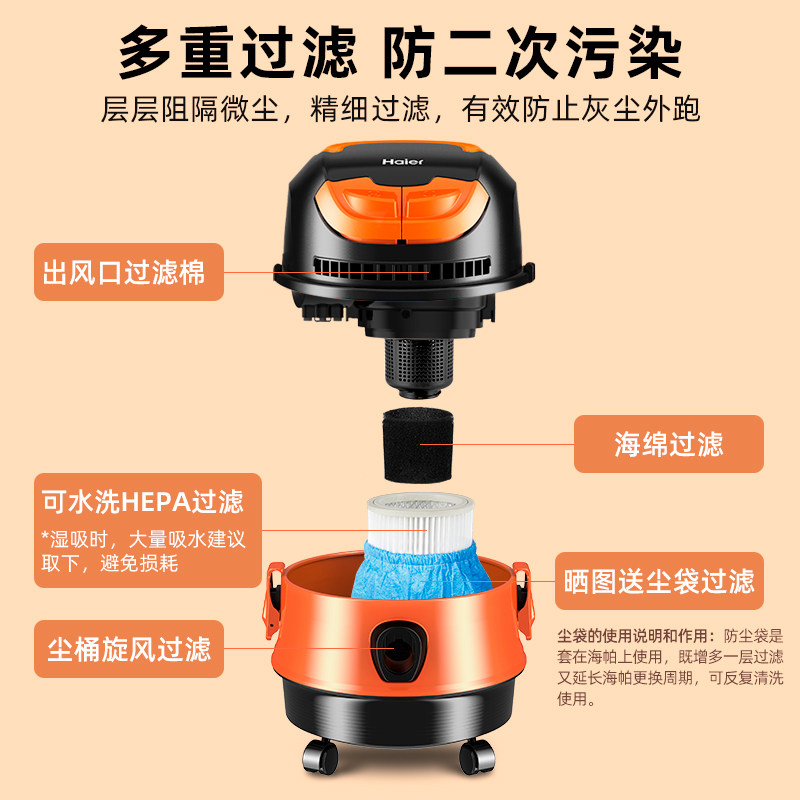 多重过滤 防二次污染

层层阻隔微尘，精细过滤，有效防止灰尘外跑

Haier

出风口过滤棉

海绵过滤

可水洗HEPA过滤

*湿吸时，大量吸水建议取下，避免损耗

晒图送尘袋过滤

尘桶旋风过滤

尘袋的使用说明和作用：防尘袋是套在海帕上使用，既增多一层过滤又延长海帕更换周期，可反复清洗使用。