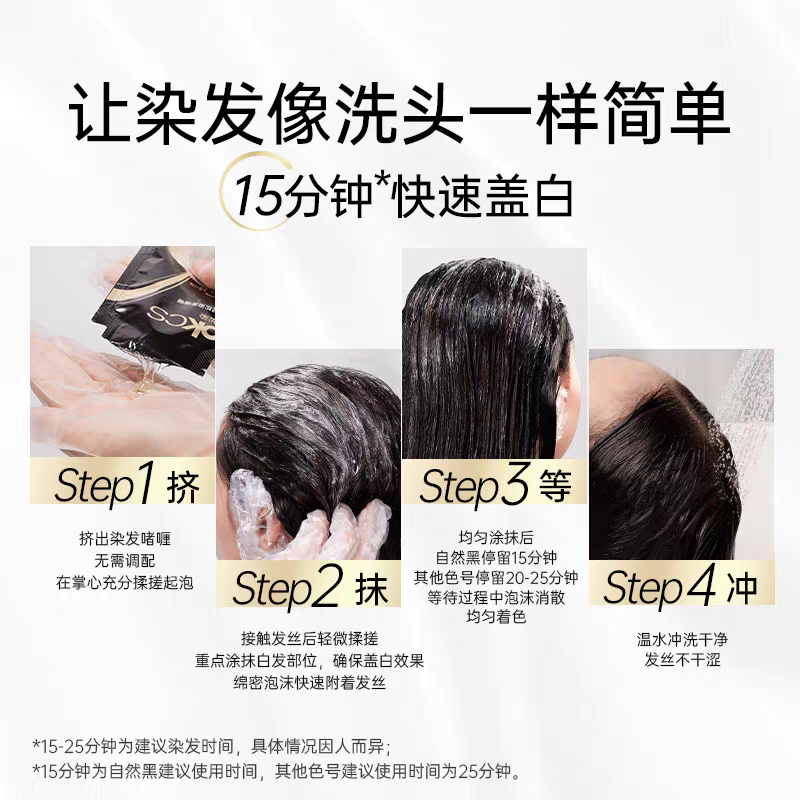 让染发像洗头一样简单

15分钟*快速盖白

Step1 挤

挤出染发啫喱
无需调配
在掌心充分揉搓起泡

Step2 抹

接触发丝后轻微揉搓
重点涂抹白发部位，确保盖白效果
绵密泡沫快速附着发丝

Step3 等

均匀涂抹后
自然黑停留15分钟
其他色号停留20-25分钟
等待过程中泡沫消散
均匀着色

Step4 冲

温水冲洗干净
发丝不干涩

*15-25分钟为建议染发时间，具体情况因人而异；
*15分钟为自然黑建议使用时间，其他色号建议使用时间为25分钟。