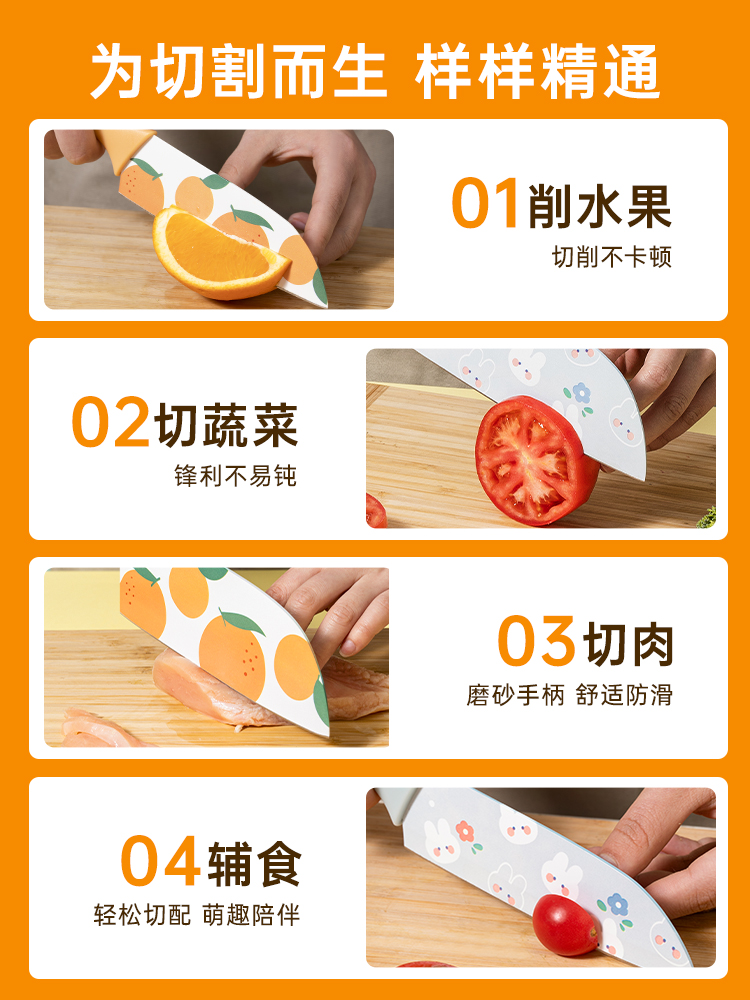 为切割而生 样样精通

01削水果
切削不卡顿

02切蔬菜
锋利不易钝

03切肉
磨砂手柄 舒适防滑

04辅食
轻松切配 萌趣陪伴