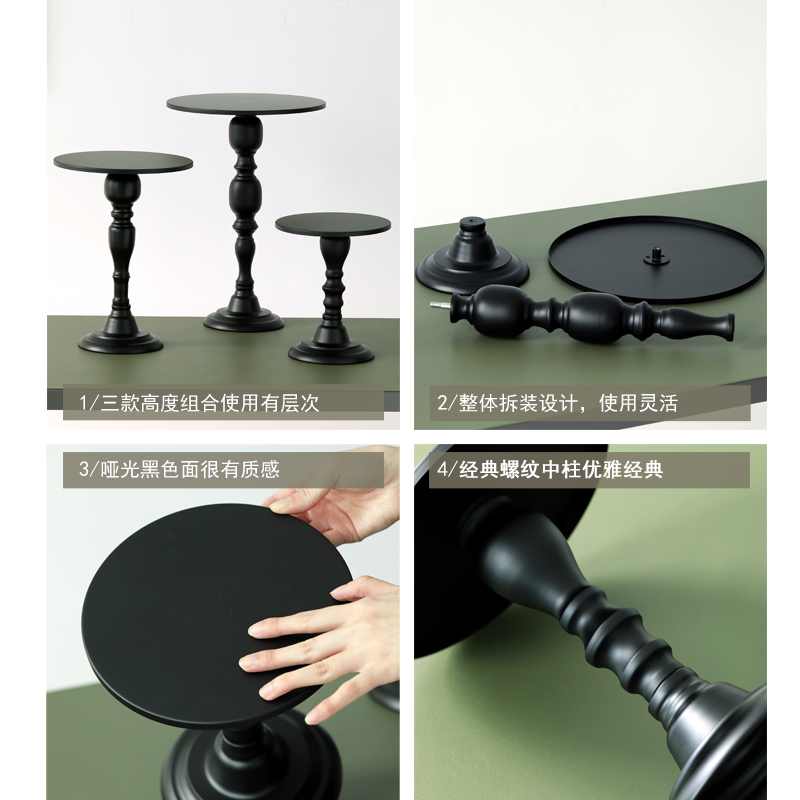 1/三款高度组合使用有层次

2/整体拆装设计，使用灵活

3/哑光黑色面很有质感

4/经典螺纹中柱优雅经典