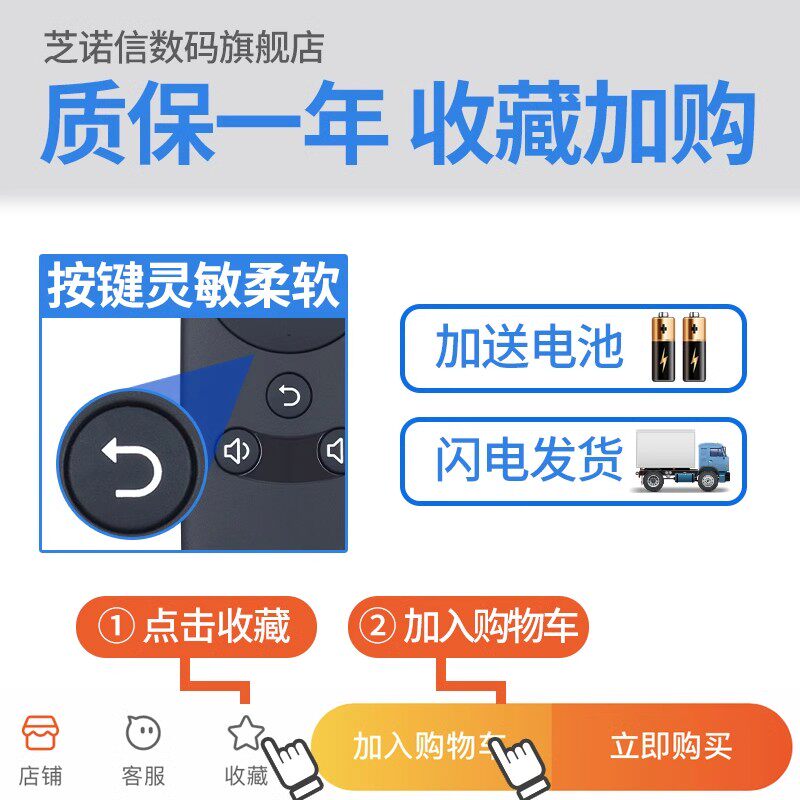 芝诺信数码旗舰店

质保一年 收藏加购

按键灵敏柔软

加送电池

闪电发货

① 点击收藏

② 加入购物车

店铺 客服 收藏

加入购物车

立即购买