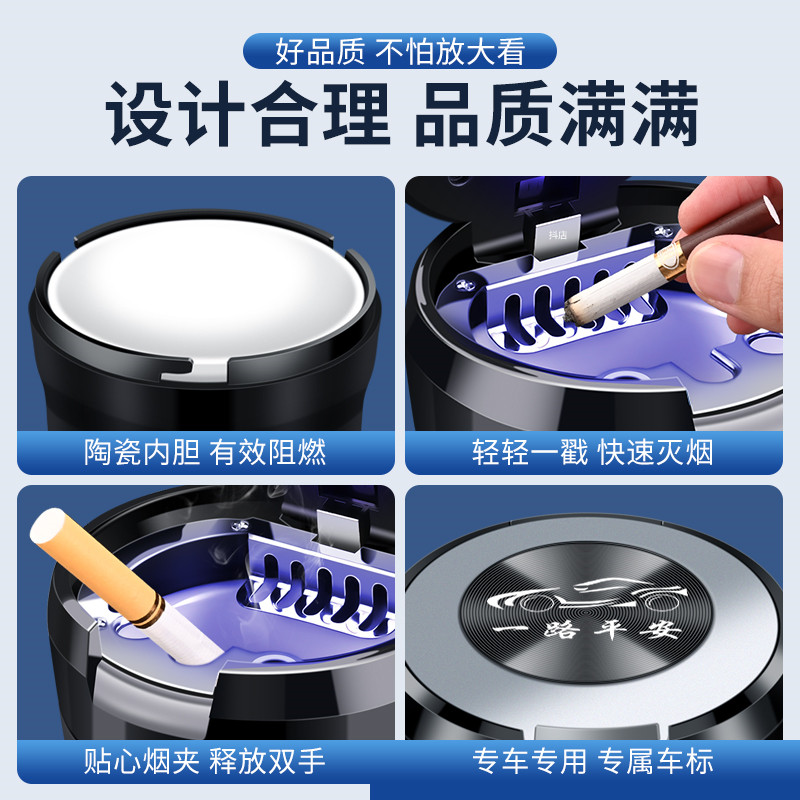 好品质 不怕放大看

设计合理 品质满满

陶瓷内胆 有效阻燃

抖店

轻轻一戳 快速灭烟

贴心烟夹 释放双手

一路平安

专车专用 专属车标