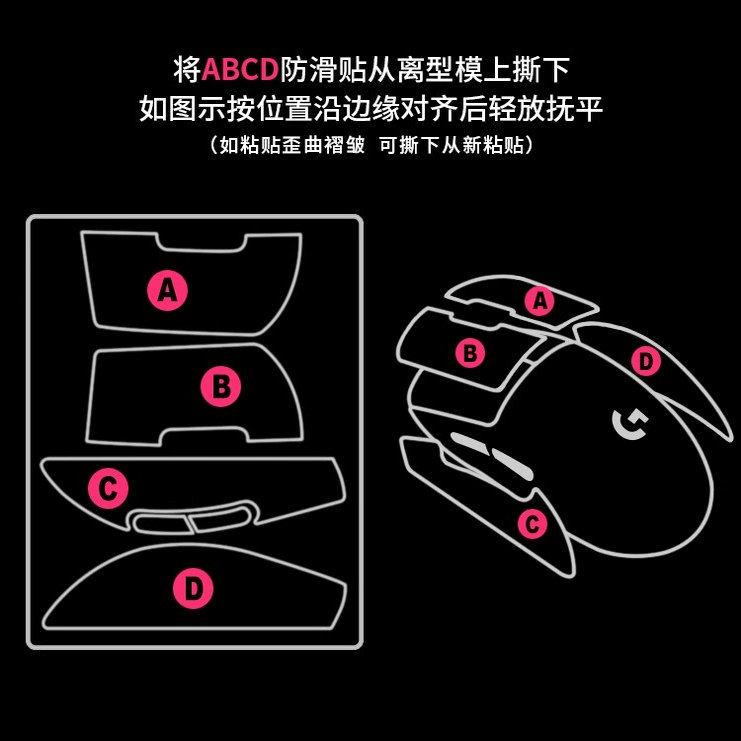 将ABCD防滑贴从离型模上撕下
如图示按位置沿边缘对齐后轻放抚平
（如粘贴歪曲褶皱 可撕下从新粘贴）

A

B

C

D

A

B

D

C