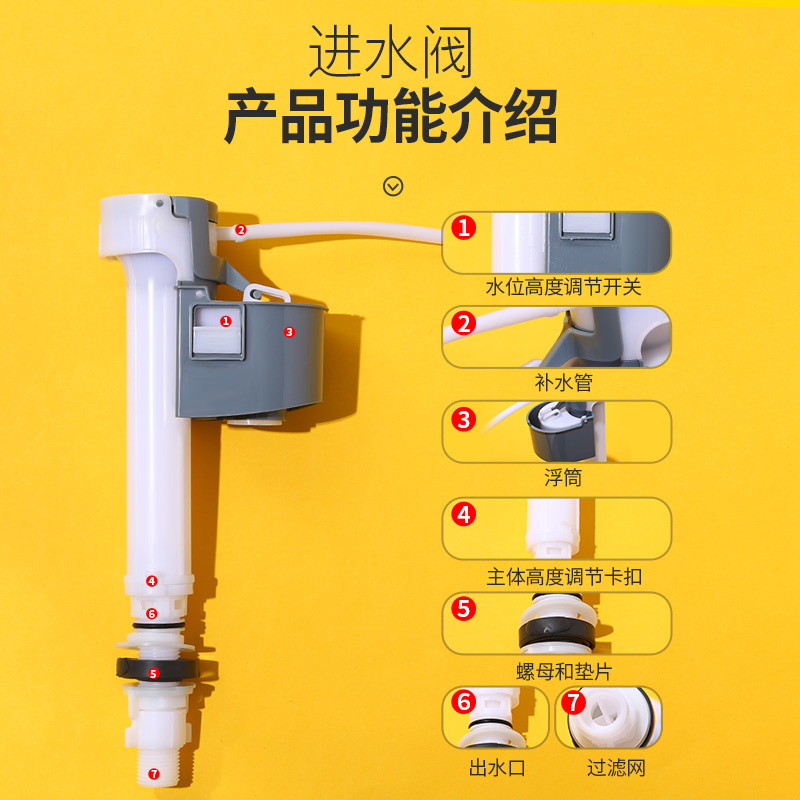 进水阀
产品功能介绍

2
1
3
4
6
5
7

1
水位高度调节开关
2
补水管
3
浮筒
4
主体高度调节卡扣
5
螺母和垫片
6
出水口
7
过滤网