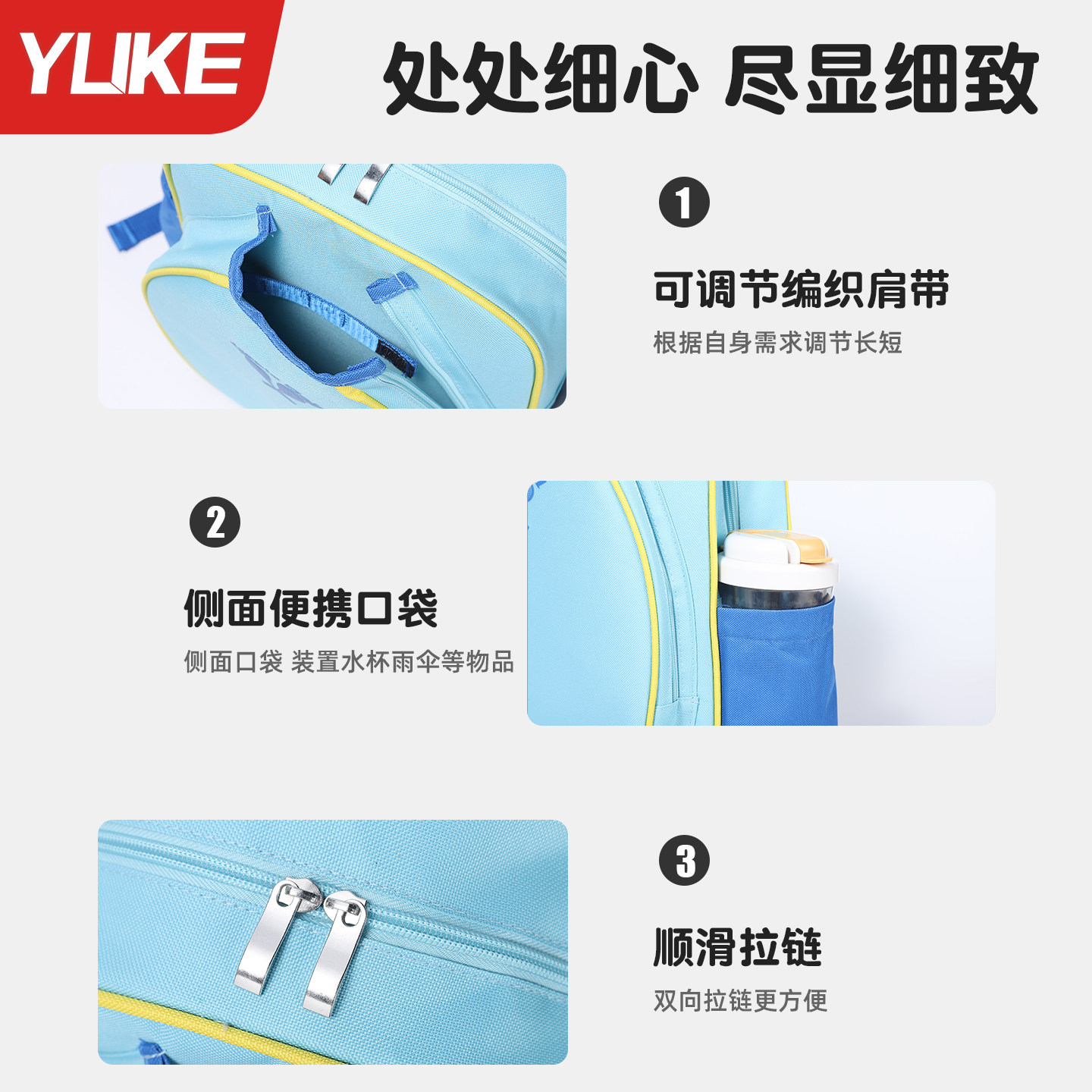 YUKE

处处细心 尽显细致

1

可调节编织肩带

根据自身需求调节长短

2

侧面便携口袋

侧面口袋 装置水杯雨伞等物品

3

顺滑拉链

双向拉链更方便