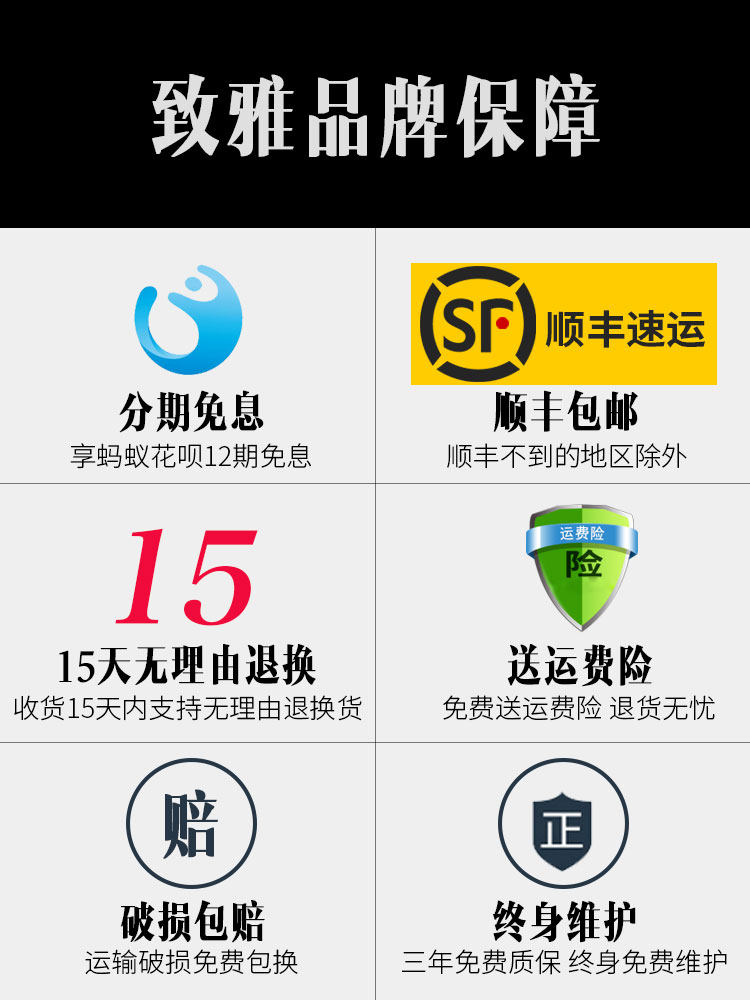 致雅品牌保障

分期免息
享蚂蚁花呗12期免息

SF 顺丰速运

顺丰包邮
顺丰不到的地区除外

15

15天无理由退换
收货15天内支持无理由退换货

运费险
险

送运费险
免费送运费险 退货无忧

赔

破损包赔
运输破损免费包换

正

终身维护
三年免费质保 终身免费维护