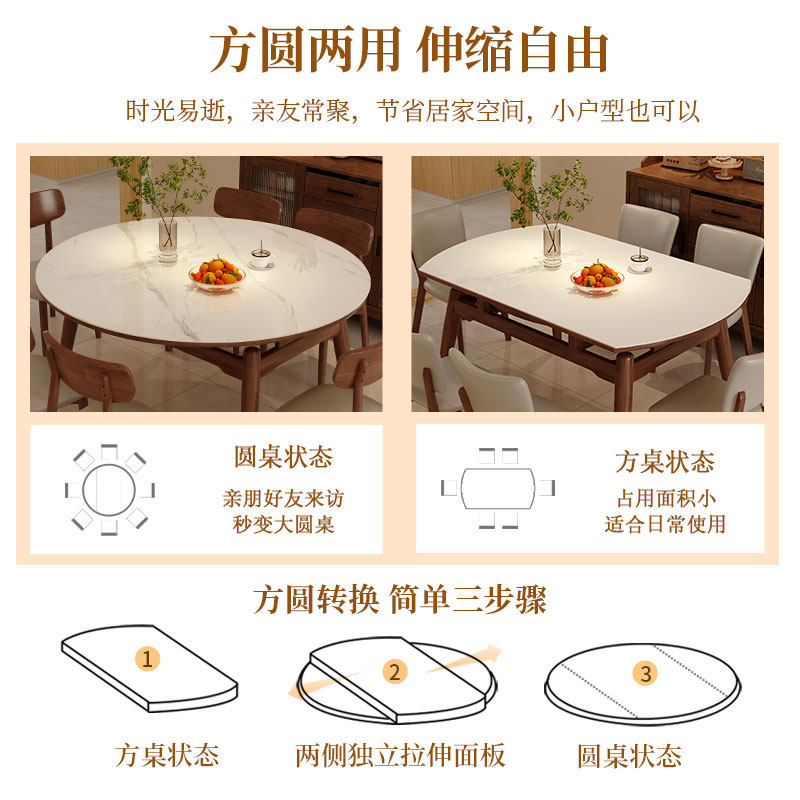 方圆两用 伸缩自由

时光易逝，亲友常聚，节省居家空间，小户型也可以

圆桌状态

亲朋好友来访
秒变大圆桌

方桌状态

占用面积小
适合日常使用

方圆转换 简单三步骤

1

2

3

方桌状态

两侧独立拉伸面板

圆桌状态