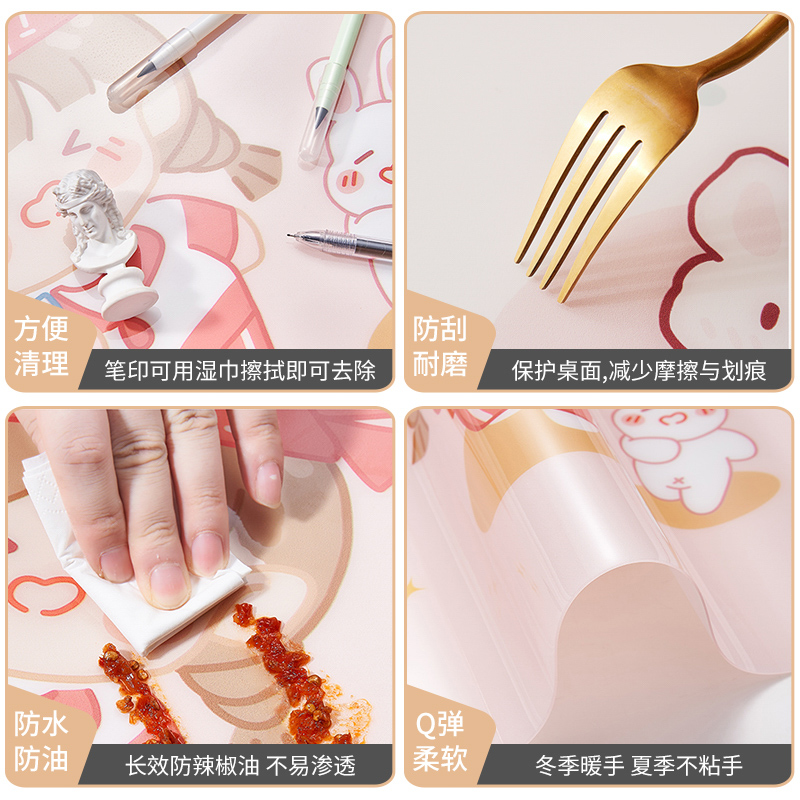 方便
清理

笔印可用湿巾擦拭即可去除

防刮
耐磨

保护桌面,减少摩擦与划痕

防水
防油

长效防辣椒油 不易渗透

Q弹
柔软

冬季暖手 夏季不粘手