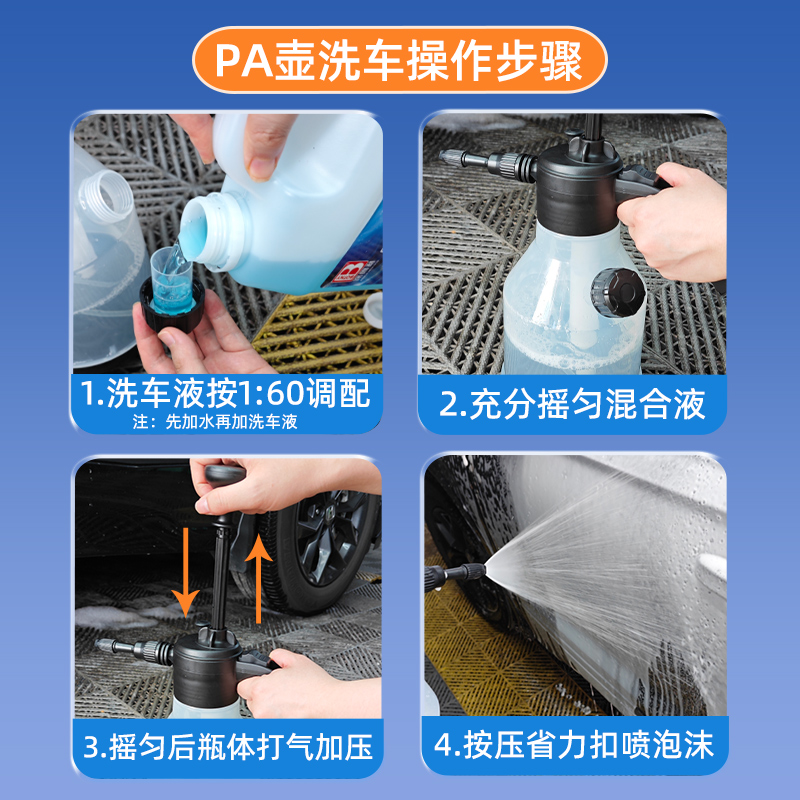 PA壶洗车操作步骤

1.洗车液按1:60调配
注：先加水再加洗车液

2.充分摇匀混合液

3.摇匀后瓶体打气加压

4.按压省力扣喷泡沫