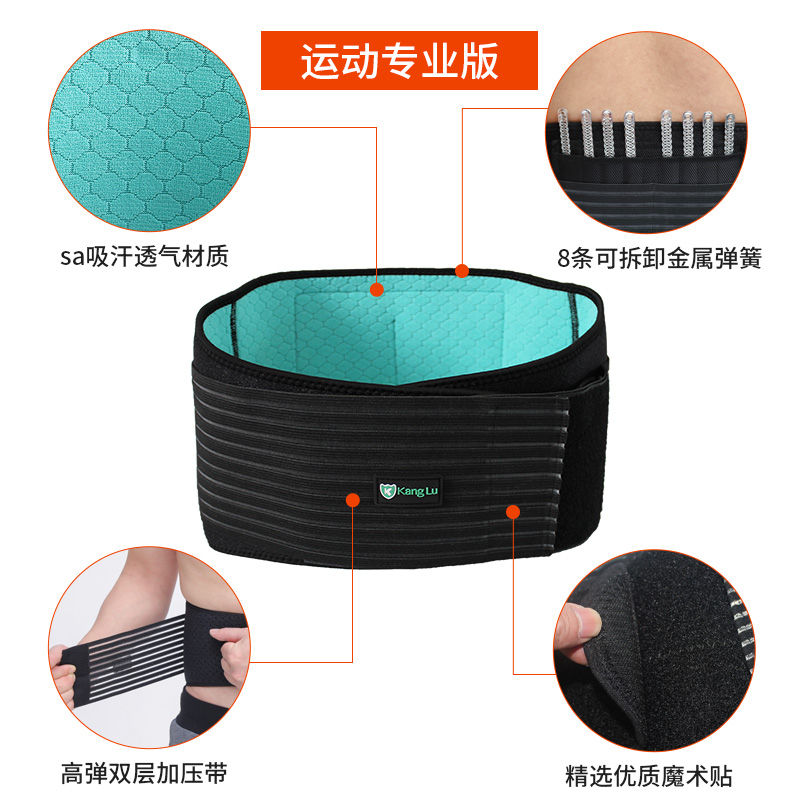 运动专业版

sa吸汗透气材质

8条可拆卸金属弹簧

Kang Lu

高弹双层加压带

精选优质魔术贴