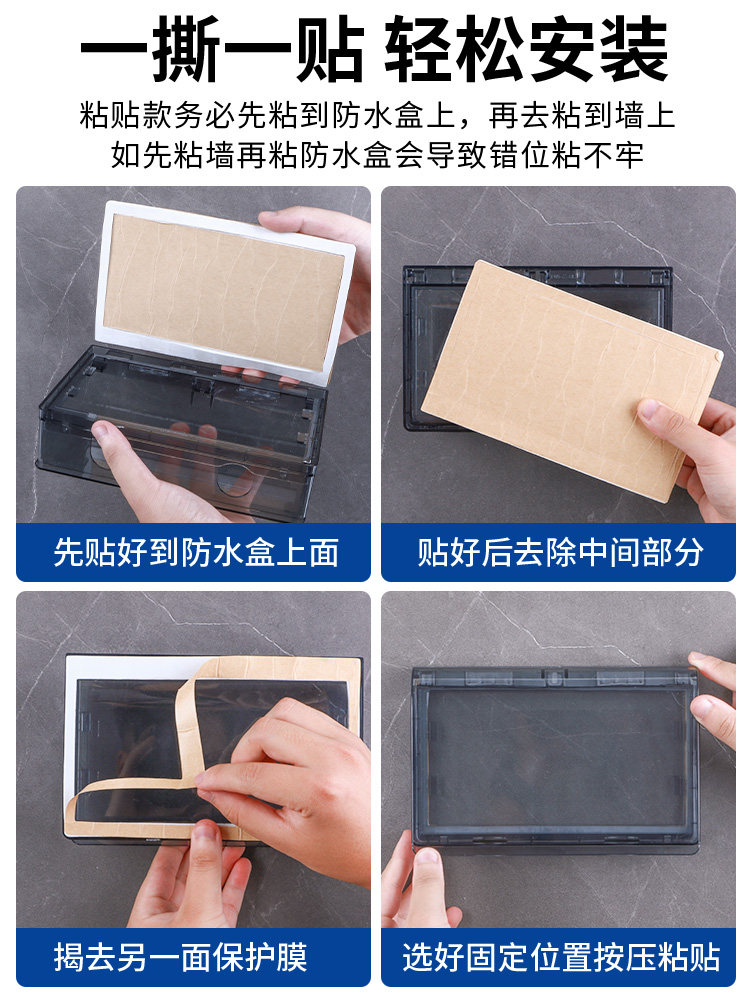 一撕一贴 轻松安装

粘贴款务必先粘到防水盒上，再去粘到墙上
如先粘墙再粘防水盒会导致错位粘不牢

先贴好到防水盒上面

贴好后去除中间部分

揭去另一面保护膜

选好固定位置按压粘贴