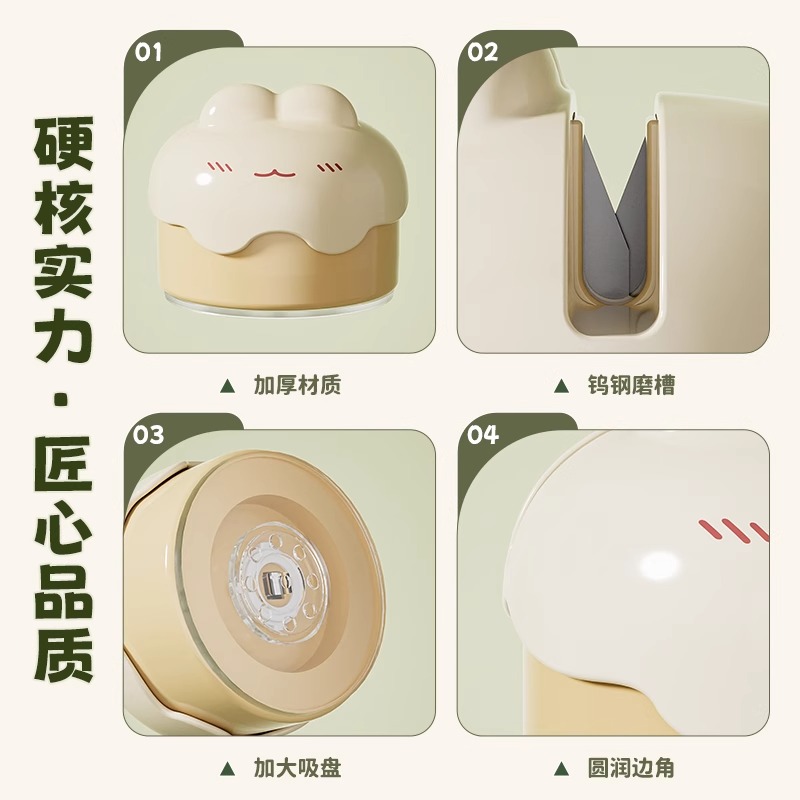 硬核实力·匠心品质

01

▲ 加厚材质

02

▲ 钨钢磨槽

03

▲ 加大吸盘

04

▲ 圆润边角