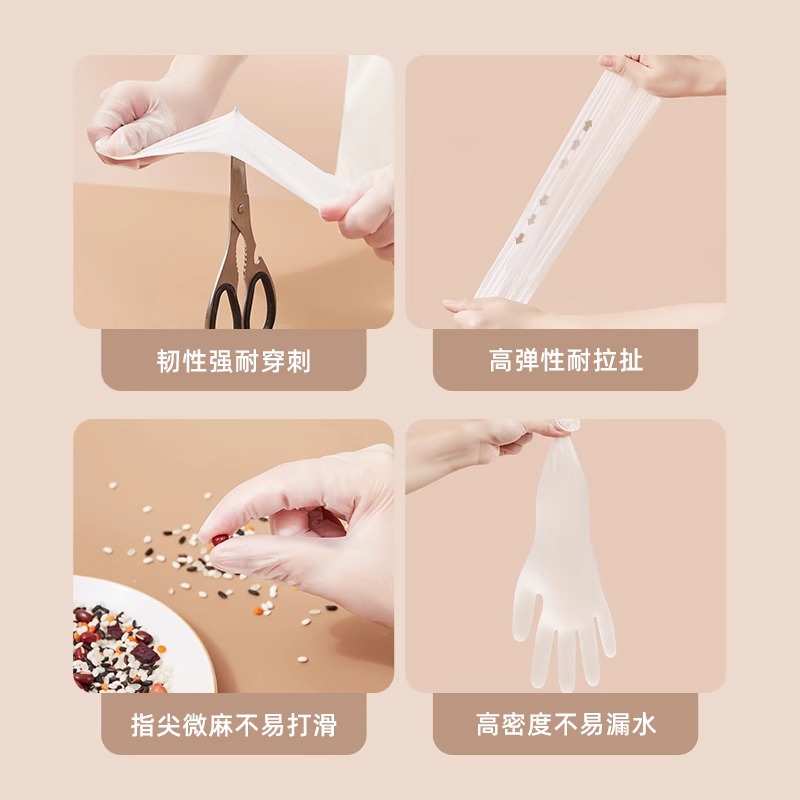 韧性强耐穿刺

高弹性耐拉扯

指尖微麻不易打滑

高密度不易漏水