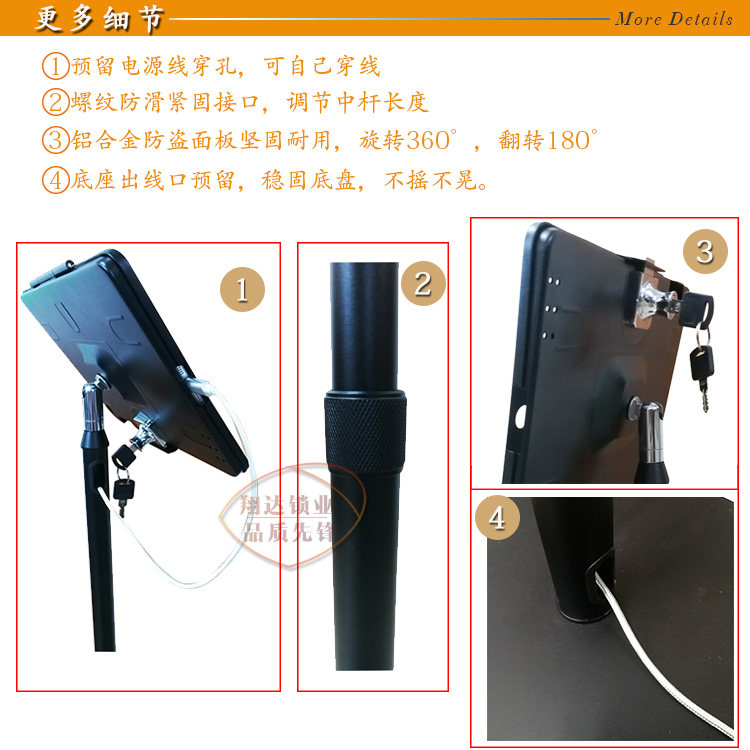 更多细节 More Details

①预留电源线穿孔，可自己穿线

②螺纹防滑紧固接口，调节中杆长度

③铝合金防盗面板坚固耐用，旋转360°，翻转180°

④底座出线口预留，稳固底盘，不摇不晃。

1

2

3

4

翔达锁业
品质先锋