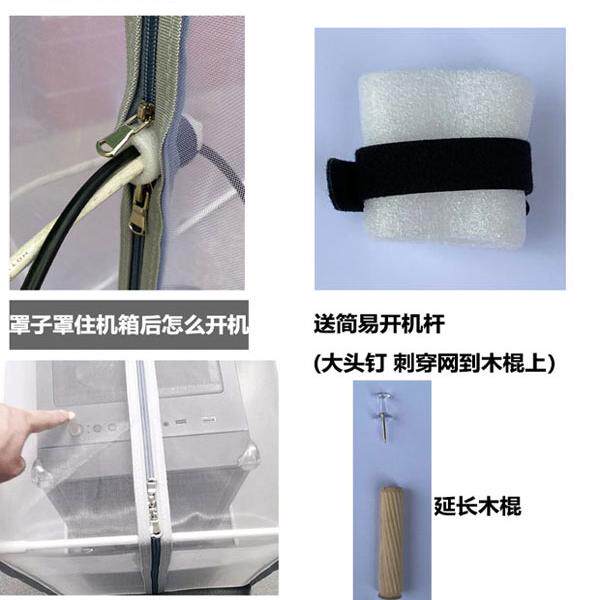 罩子罩住机箱后怎么开机

送简易开机杆

(大头钉 刺穿网到木棍上)

延长木棍