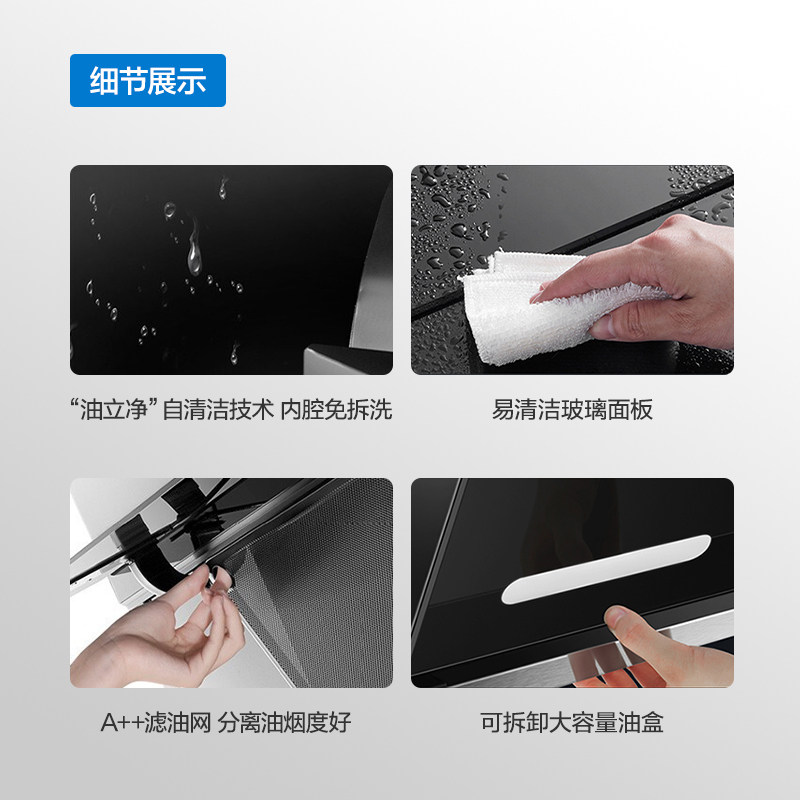 细节展示

“油立净”自清洁技术 内腔免拆洗

易清洁玻璃面板

A++滤油网 分离油烟度好

可拆卸大容量油盒