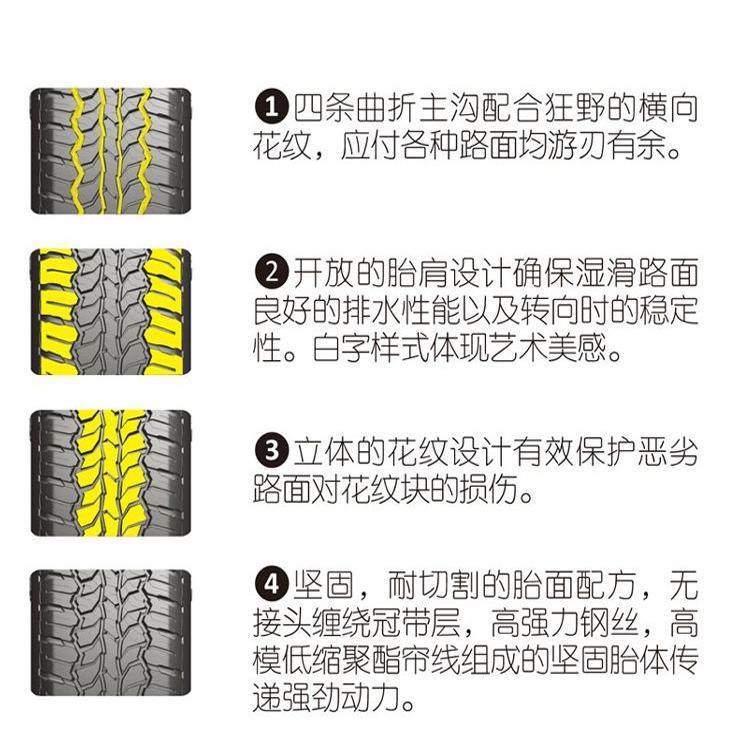 ❶四条曲折主沟配合狂野的横向花纹，应付各种路面均游刃有余。

❷开放的胎肩设计确保湿滑路面良好的排水性能以及转向时的稳定性。白字样式体现艺术美感。

❸立体的花纹设计有效保护恶劣路面对花纹块的损伤。

❹坚固，耐切割的胎面配方，无接头缠绕冠带层，高强力钢丝，高模低缩聚酯帘线组成的坚固胎体传递强劲动力。