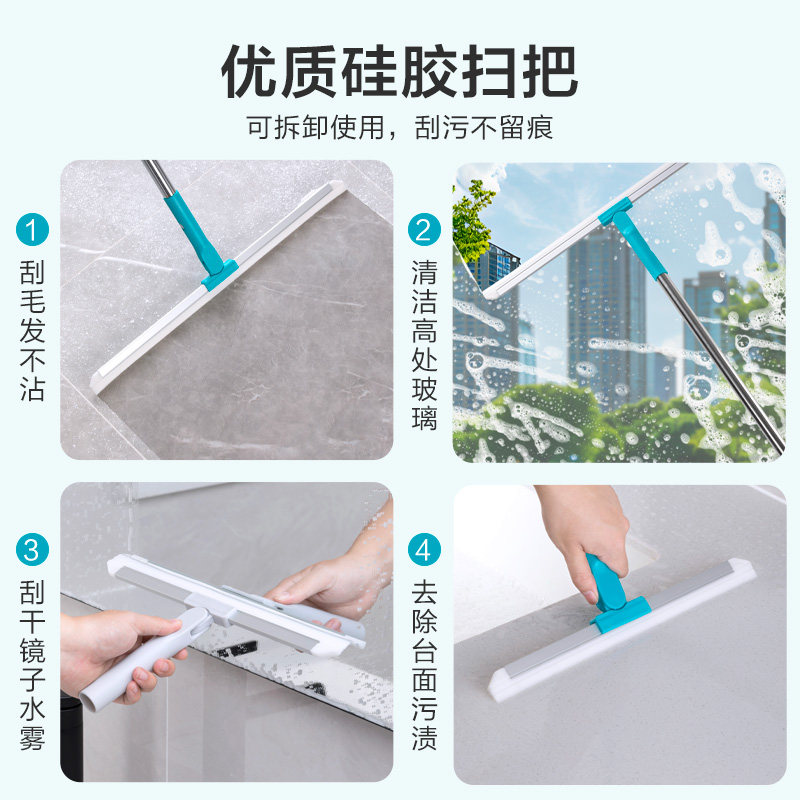 优质硅胶扫把

可拆卸使用，刮污不留痕

1
刮毛发不沾

2
清洁高处玻璃

3
刮干镜子水雾

4
去除台面污渍