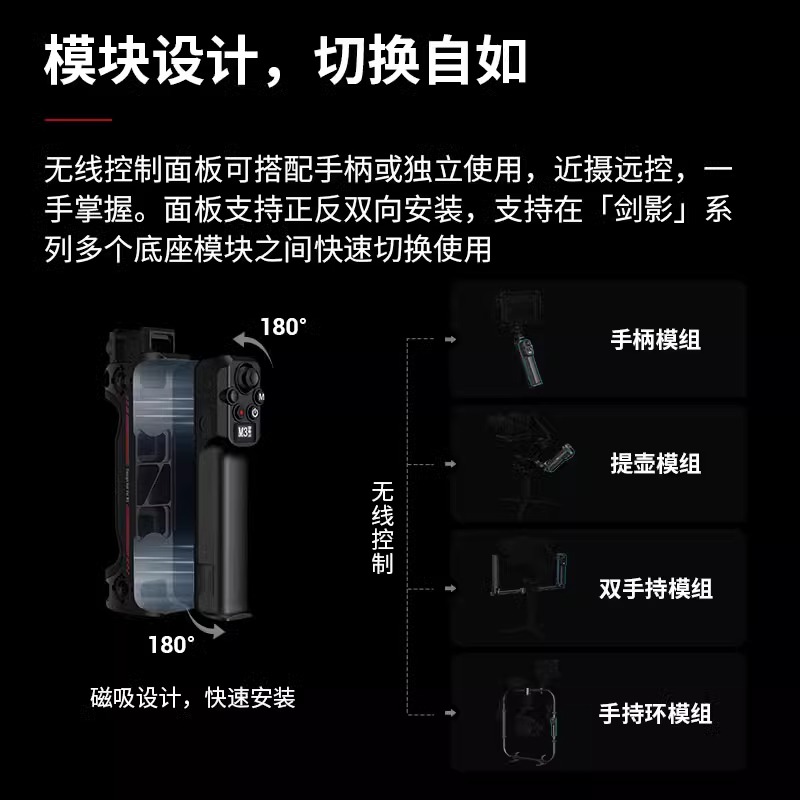 模块设计，切换自如

无线控制面板可搭配手柄或独立使用，近摄远控，一手掌握。面板支持正反双向安装，支持在「剑影」系列多个底座模块之间快速切换使用

180°

M

M3

180°

磁吸设计，快速安装

无线控制

手柄模组

提壶模组

双手持模组

手持环模组