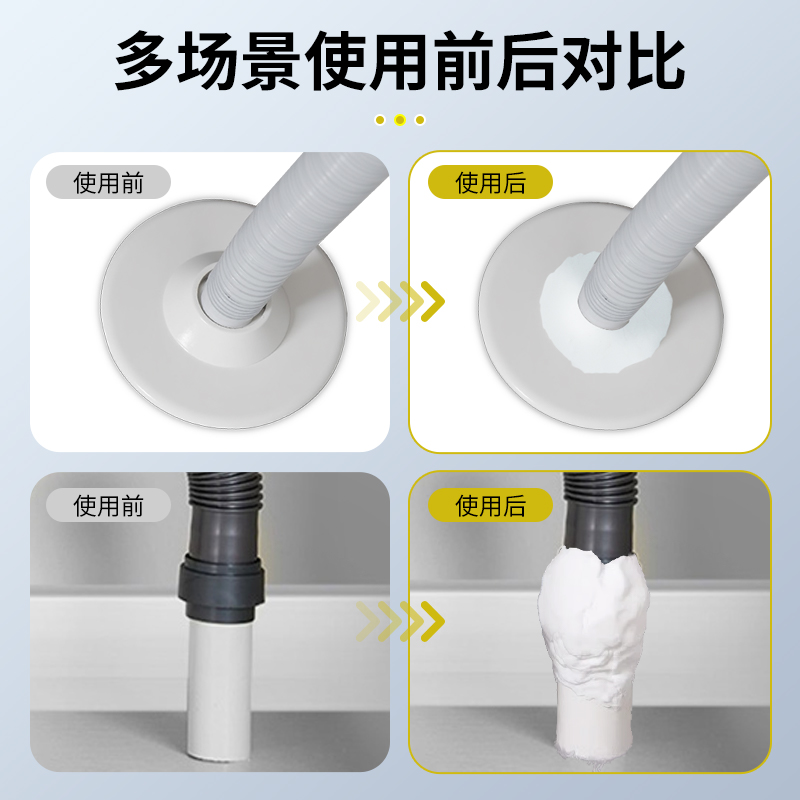 多场景使用前后对比

使用前

使用后

使用前

使用后